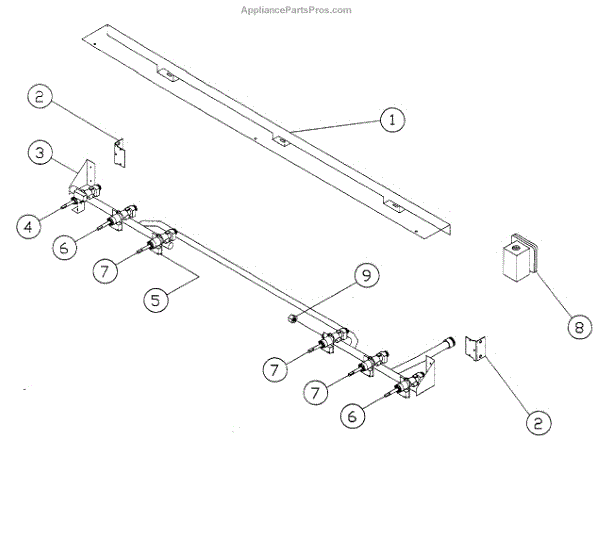 AppliancePartsPros.com

2
1
3
4
6
7
5
9
8
7
7
6
2