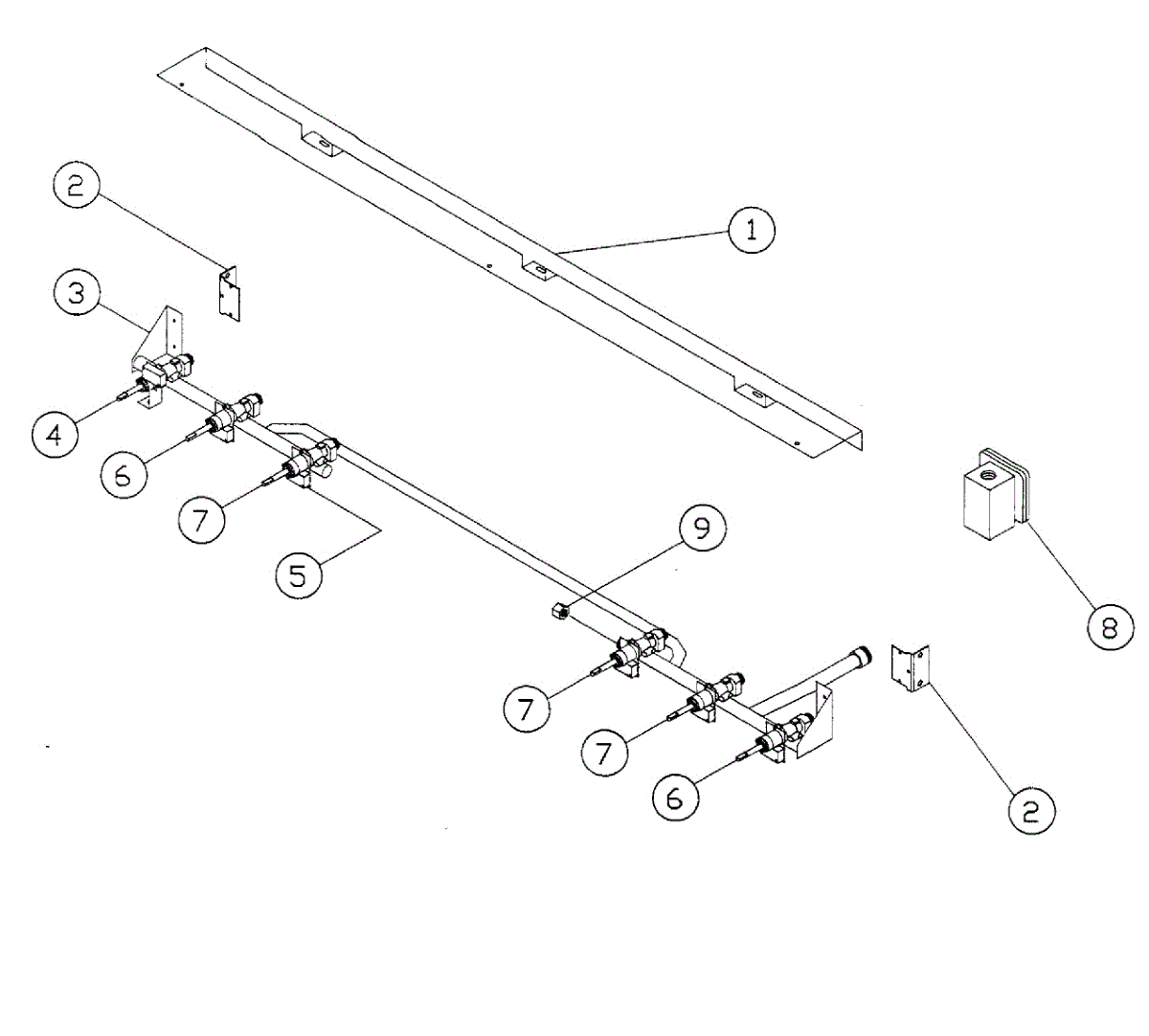 2
1
3
4
6
7
5
9
8
7
7
6
2