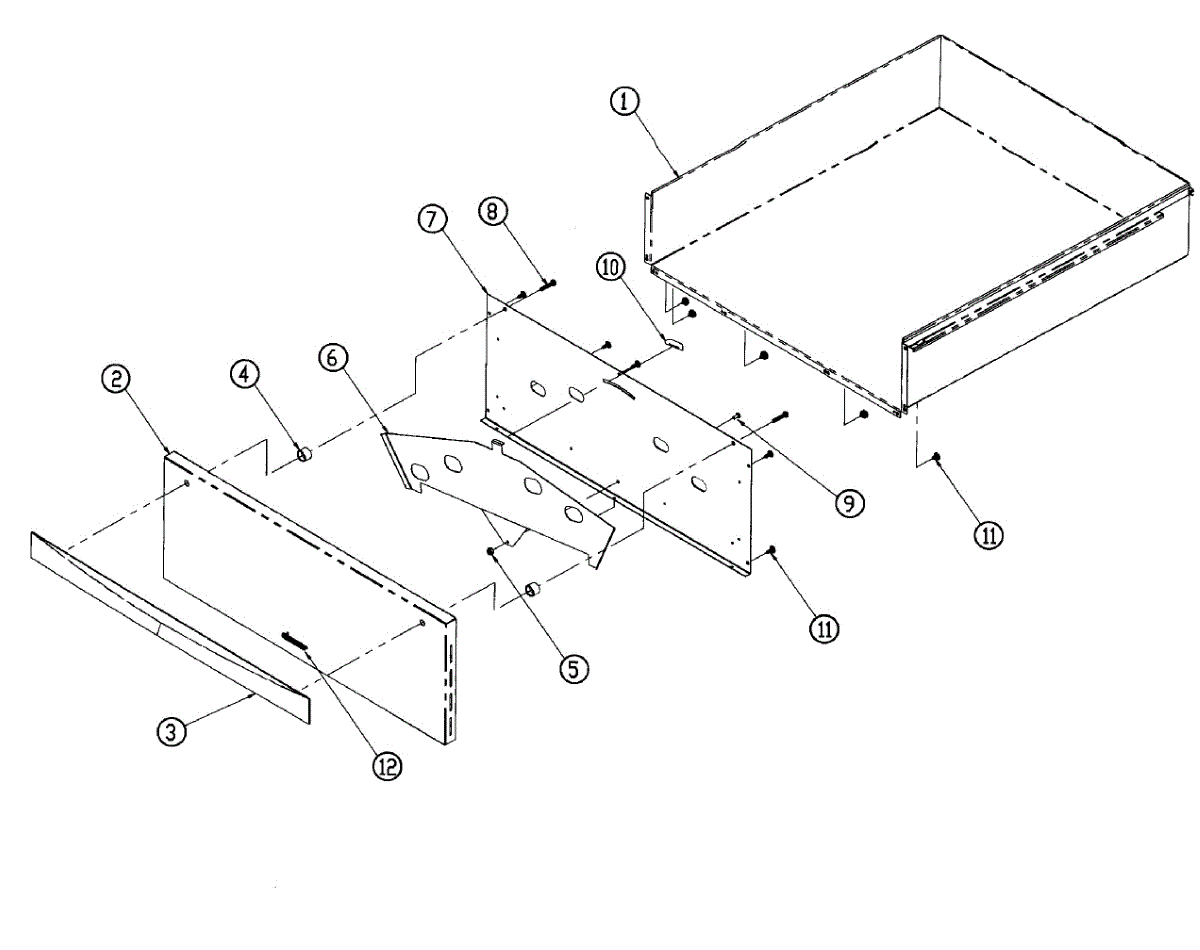 1
7
8
10
2
4
6
9
11
11
5
3
12