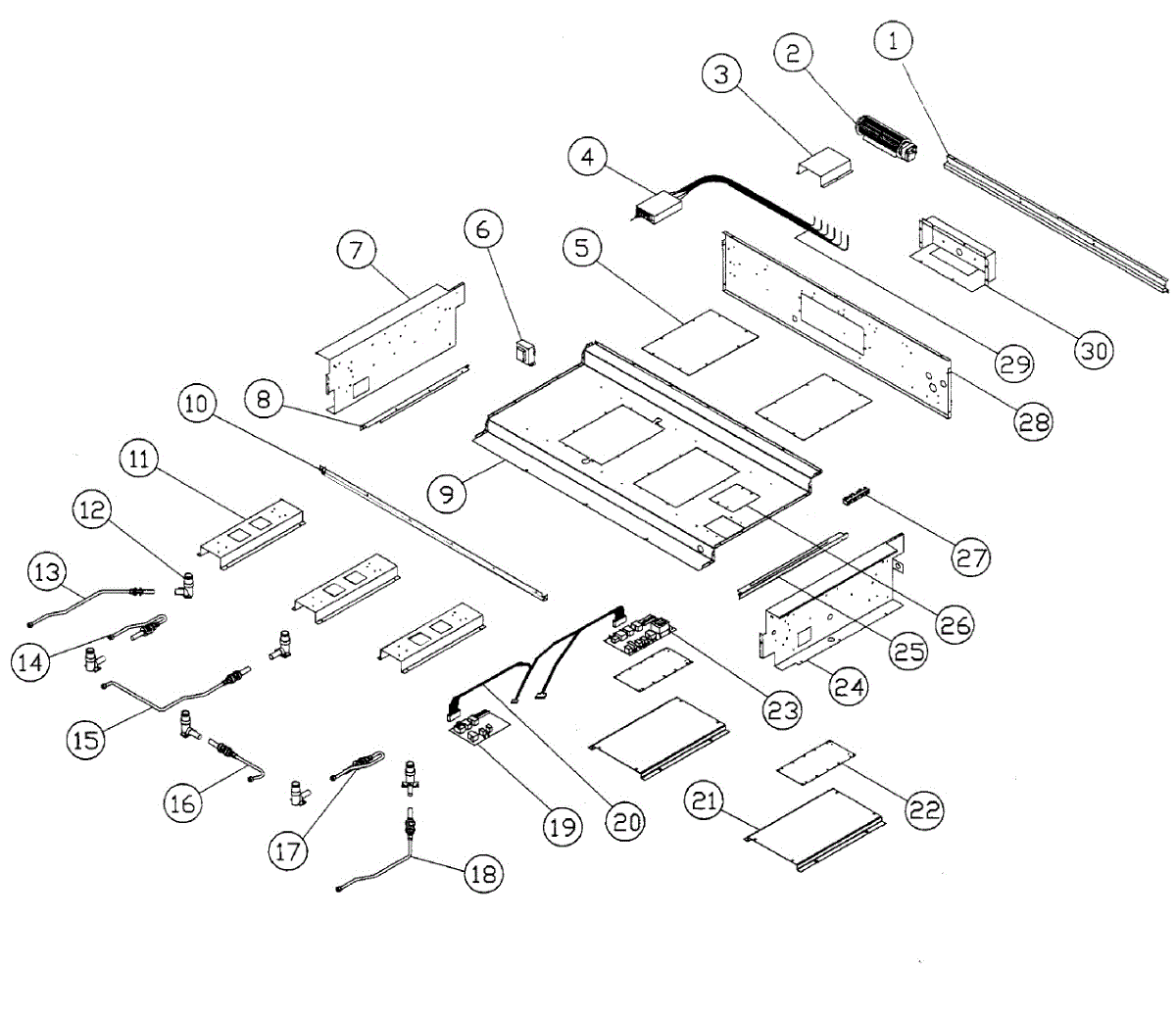 1
2
3
4
5
6
7
8
9
10
11
12
13
14
15
16
17
18
19
20
21
22
23
24
25
26
27
28
29
30