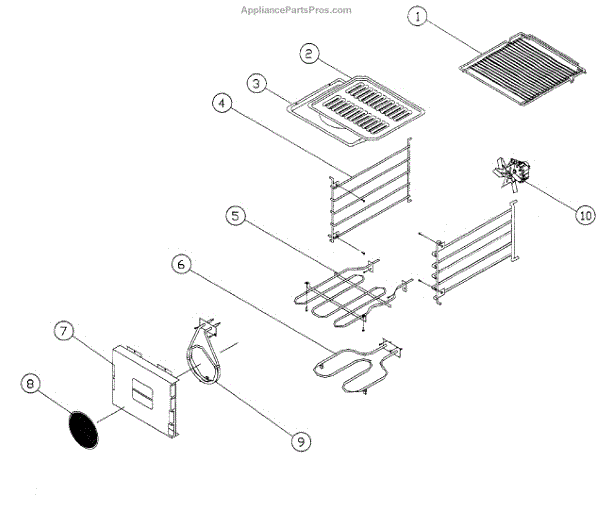 AppliancePartsPros.com

1
2
3
4
10
5
6
7
8
9