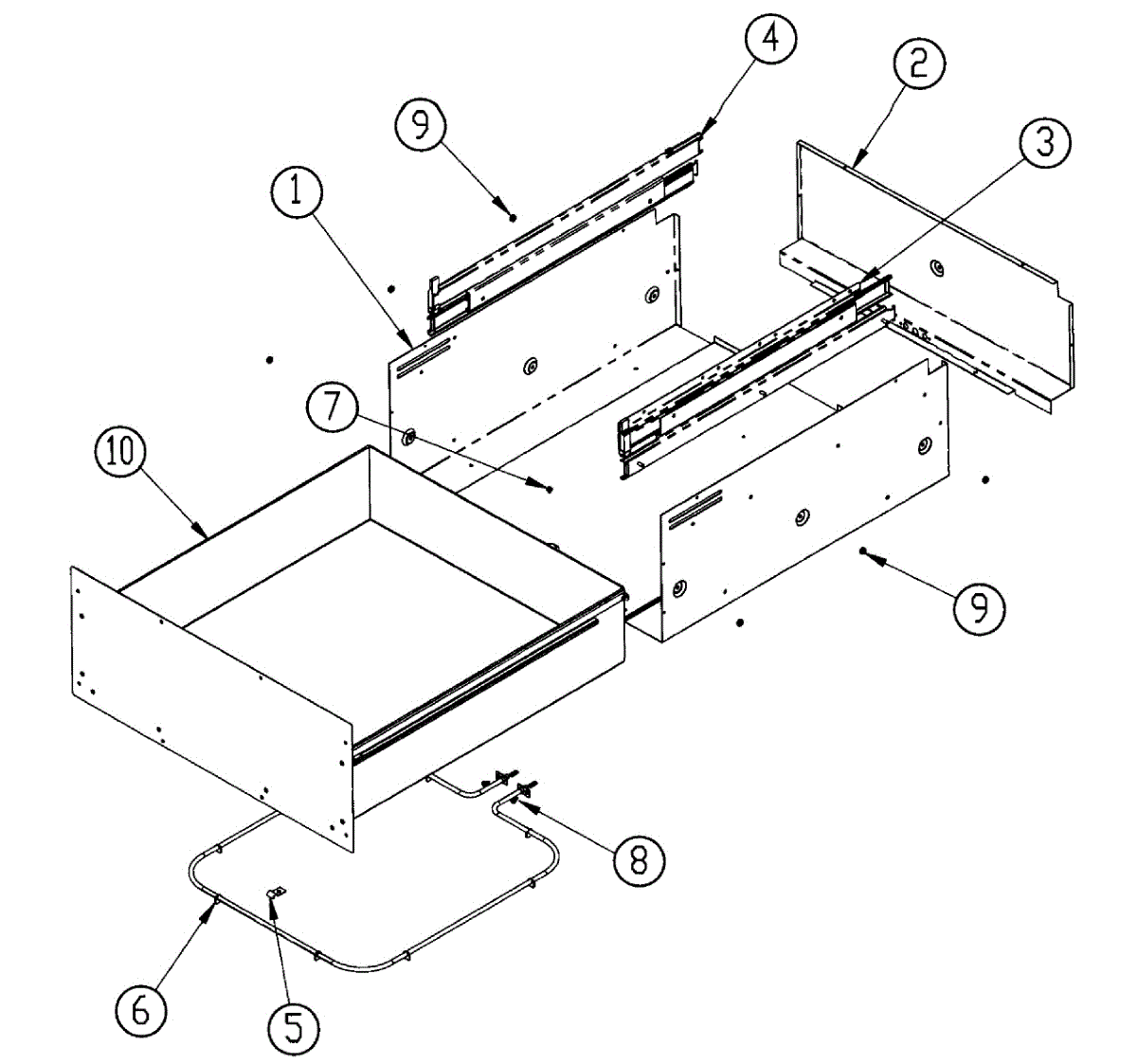 4
2
9
3
1
7
10
9
8
6
5