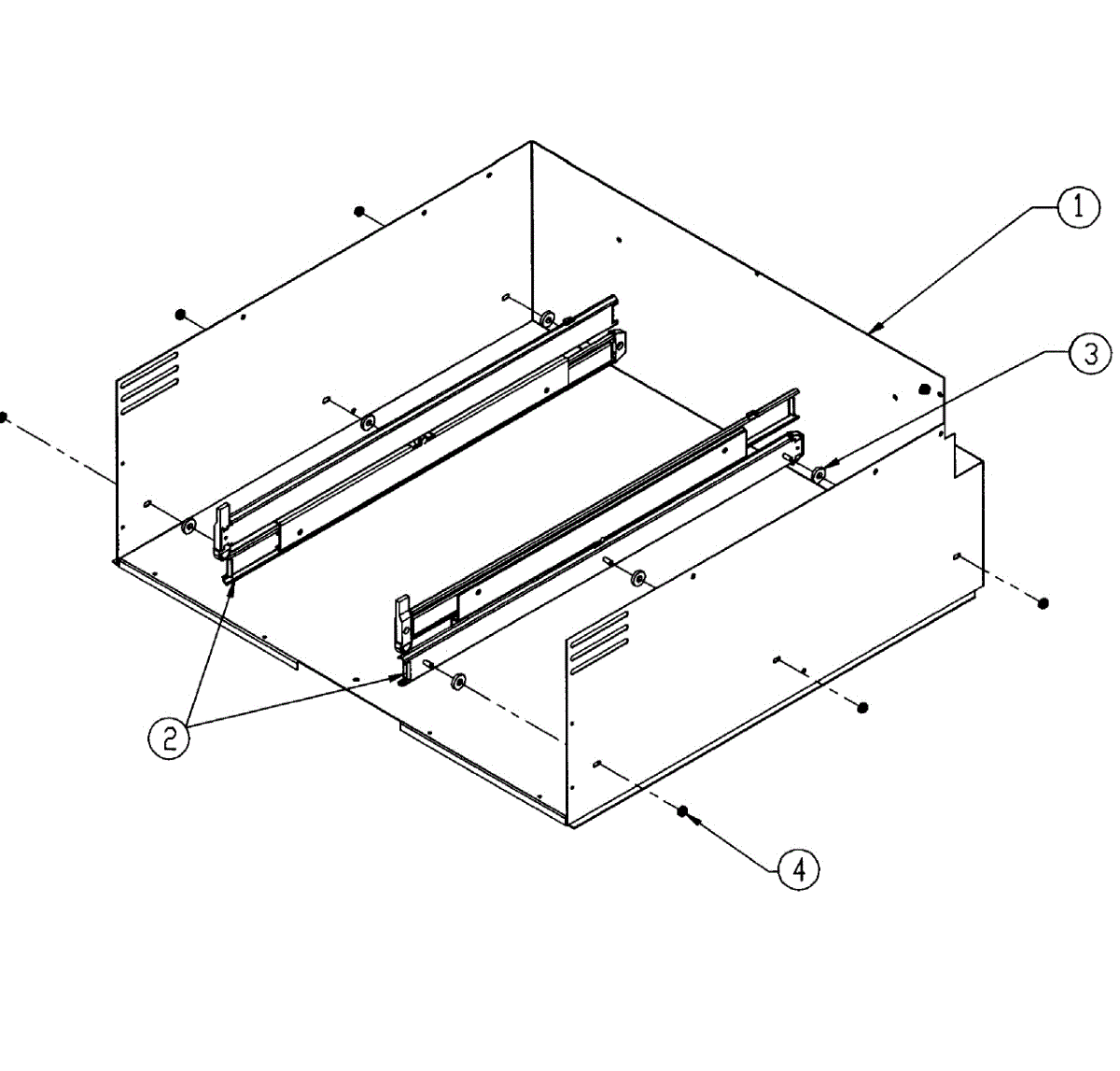 1
3
2
4