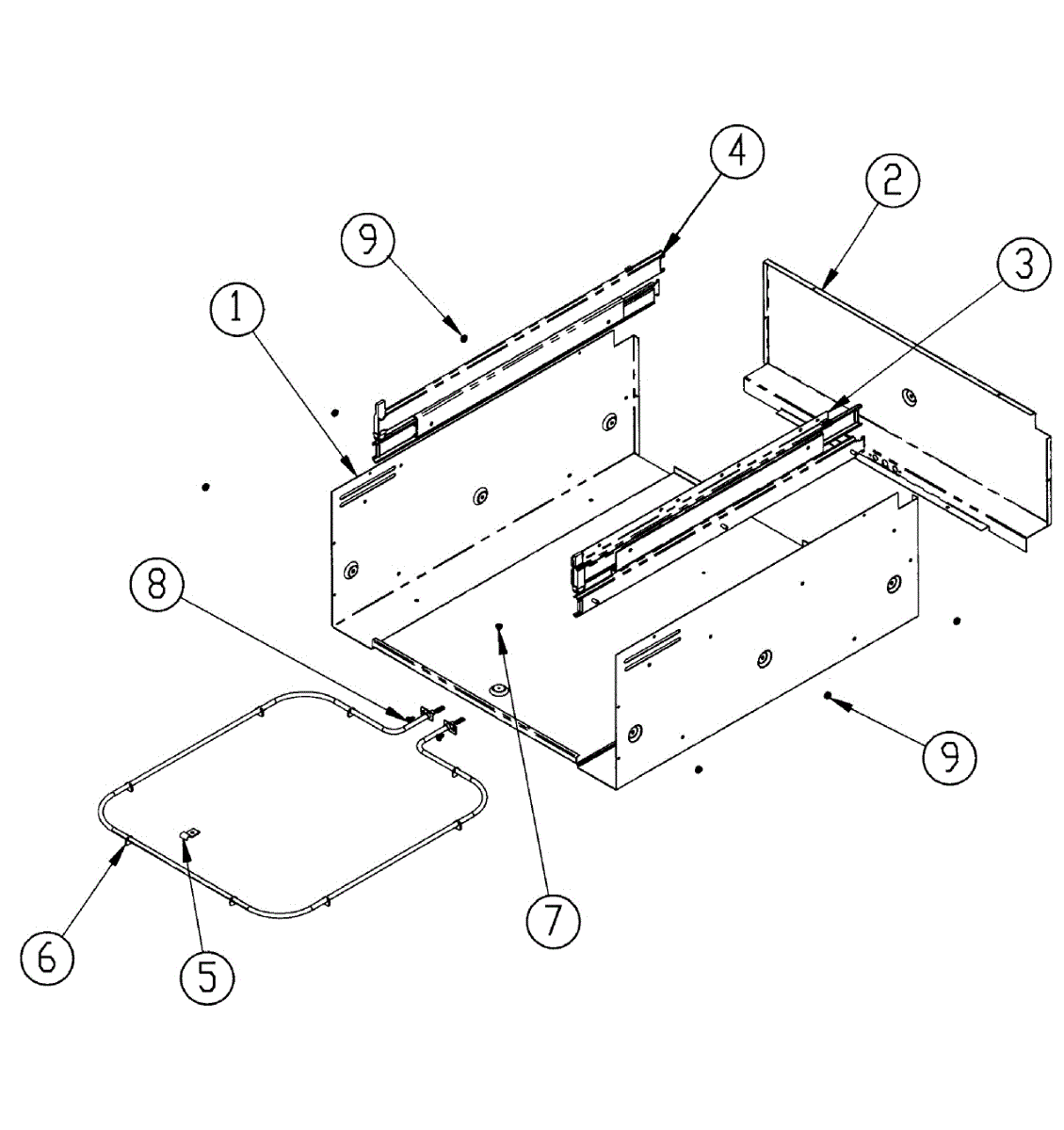 4
2
9
3
1
8
9
7
6
5