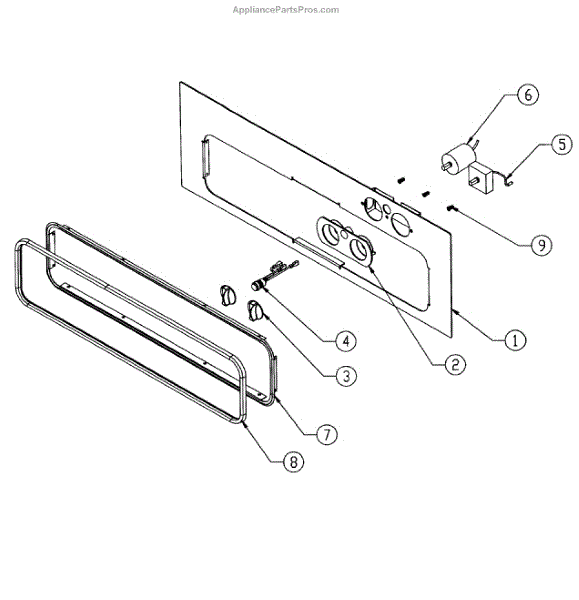 AppliancePartsPros.com

6

5

9

1

2

4

3

7

8