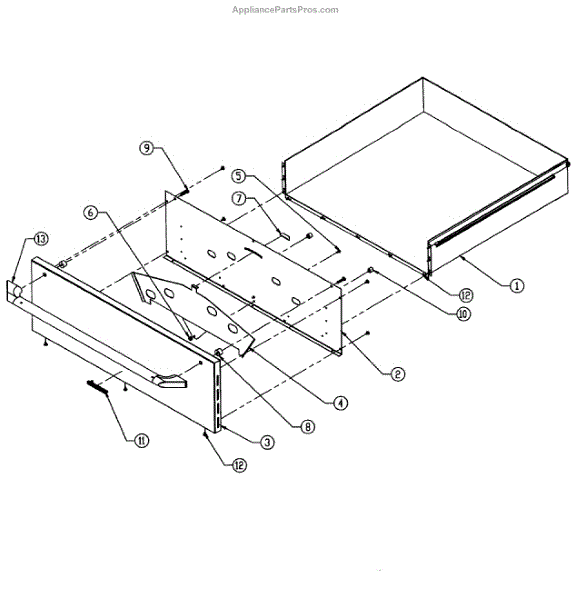 AppliancePartsPros.com

9
5
7
6
13
1
12
10
2
4
8
3
11
12