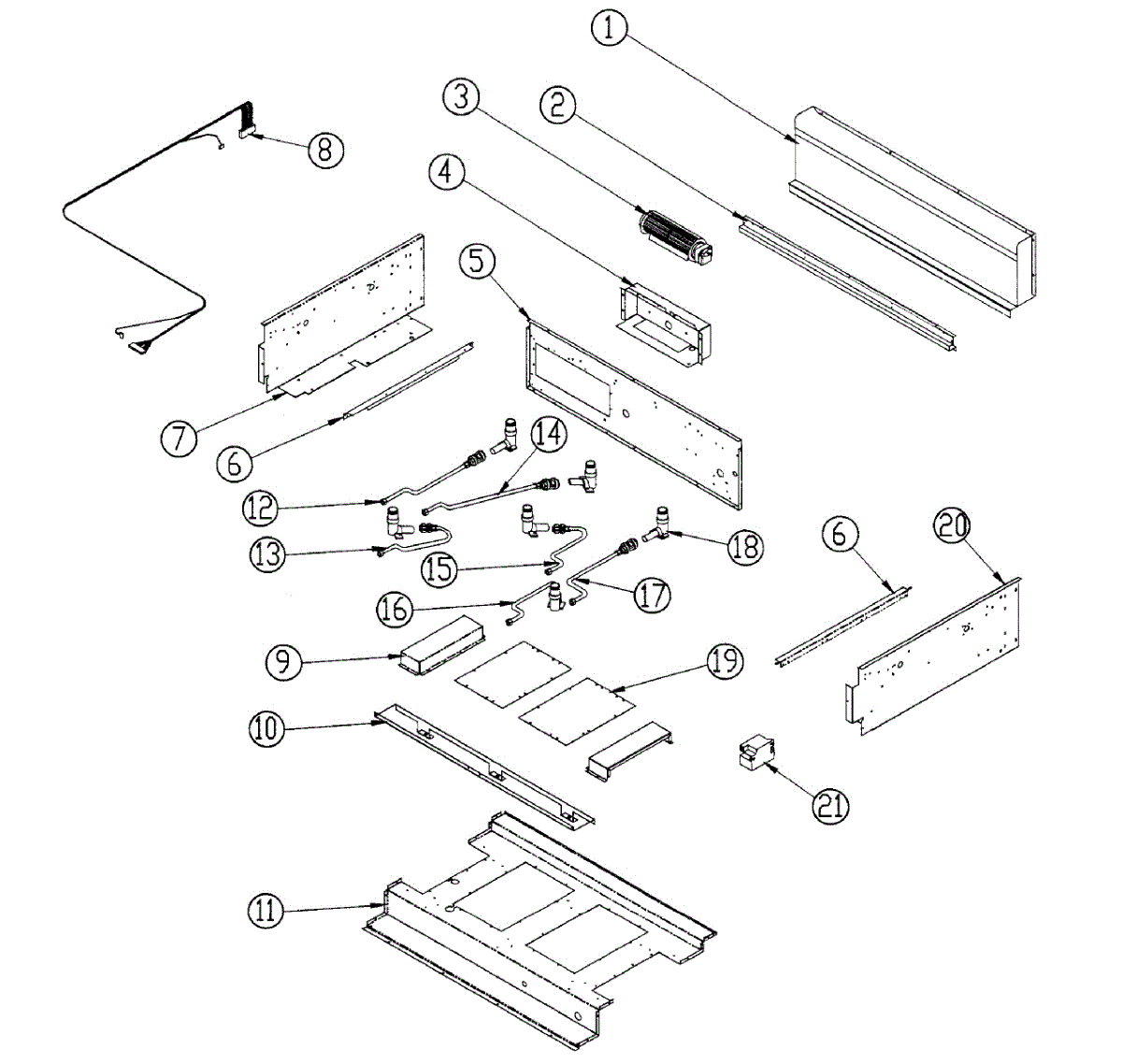 1
3
2
8
4
5
7
6
14
12
13
15
18
6
20
17
16
9
19
10
21
11