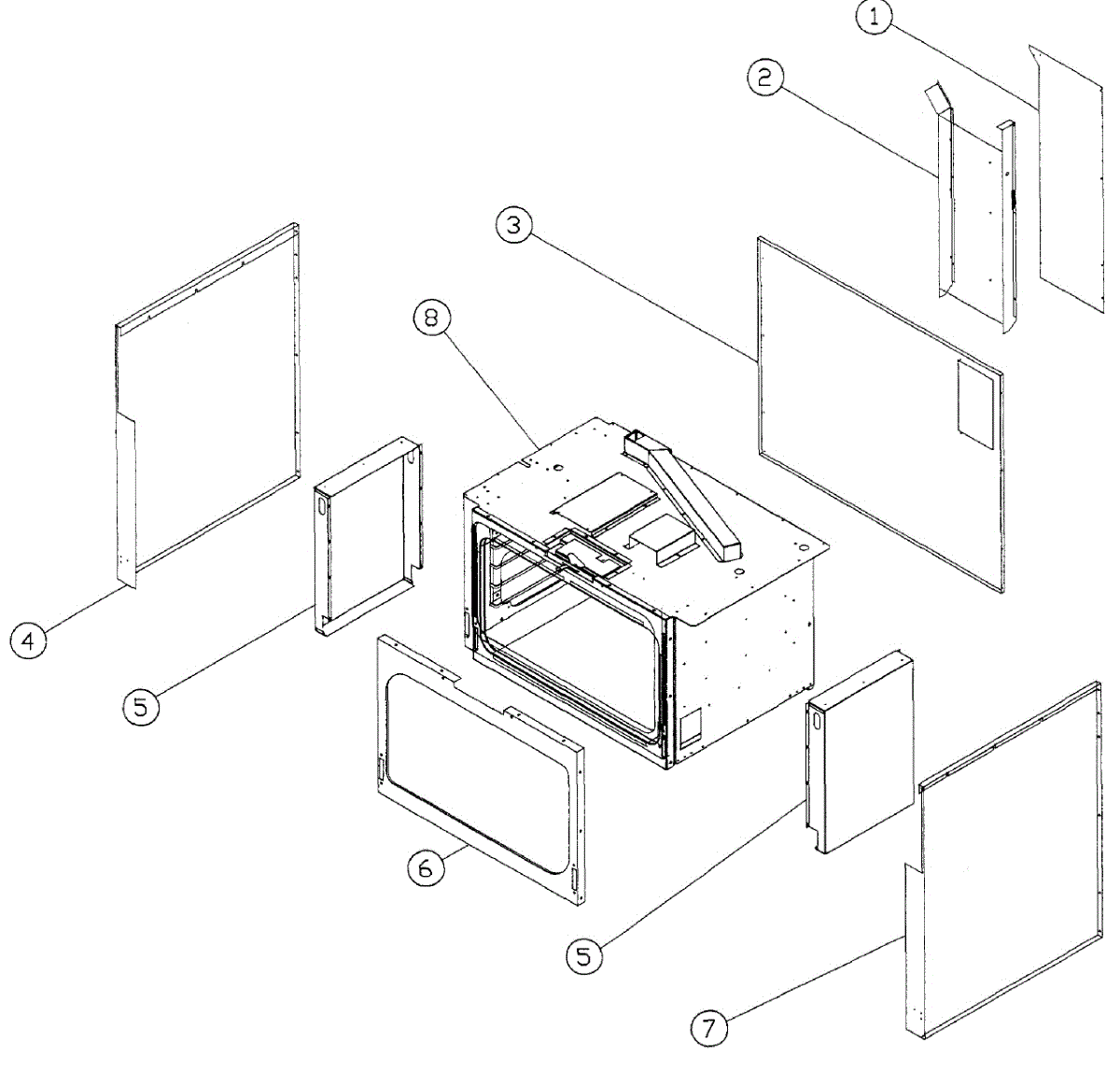 1
2
3
8
4
5
6
5
7