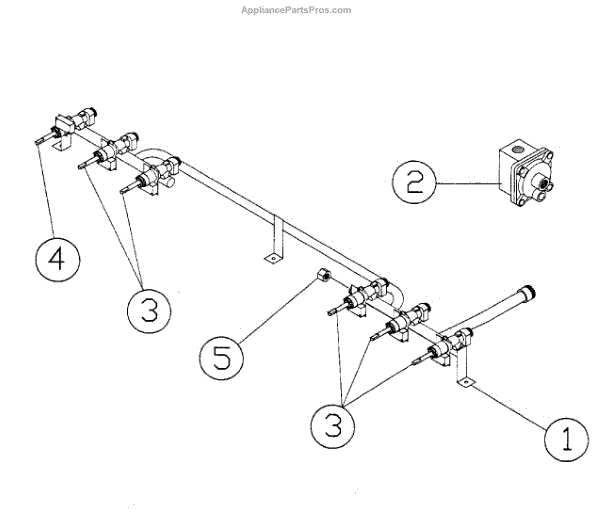 AppliancePartsPros.com

2

4

3

5

3

1