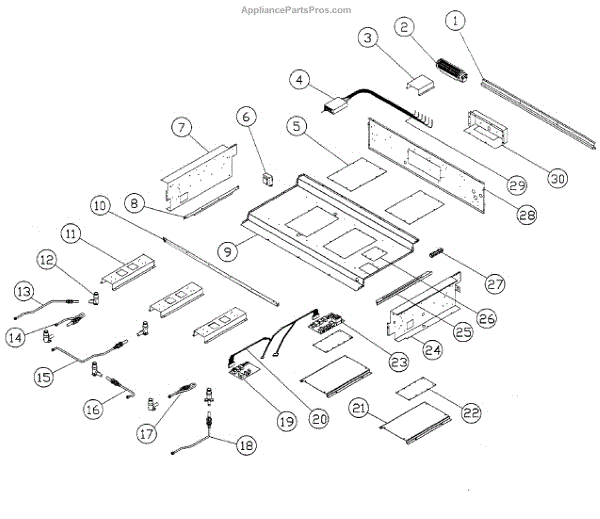 AppliancePartsPros.com

1
2
3
4
5
6
7
8
9
10
11
12
13
14
15
16
17
18
19
20
21
22
23
24
25
26
27
28
29
30