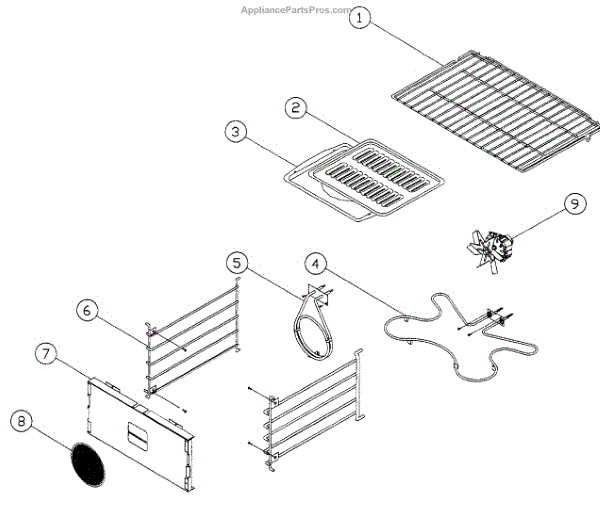 AppliancePartsPros.com

1

2

3

9

5

4

6

7

8