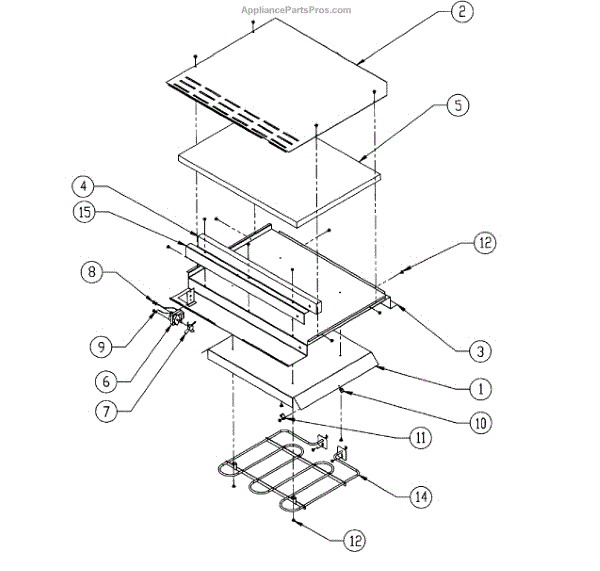 AppliancePartsPros.com

2
5
4
15
12
8
9
6
7
3
1
10
11
14
12