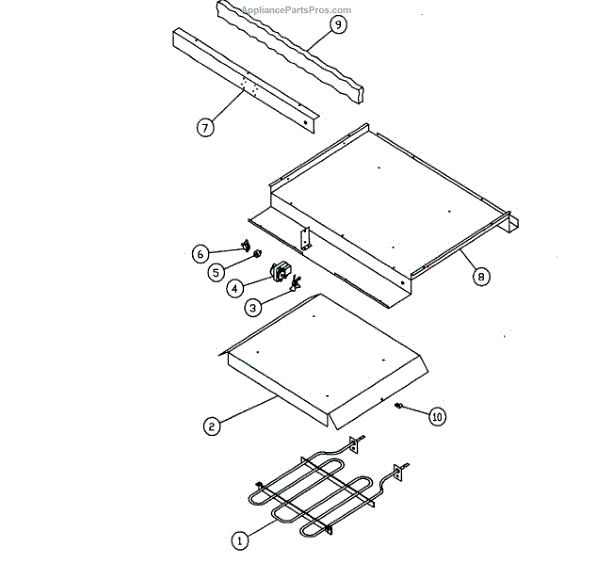 AppliancePartsPros.com
9
7
8
6
5
4
3
2
10
1