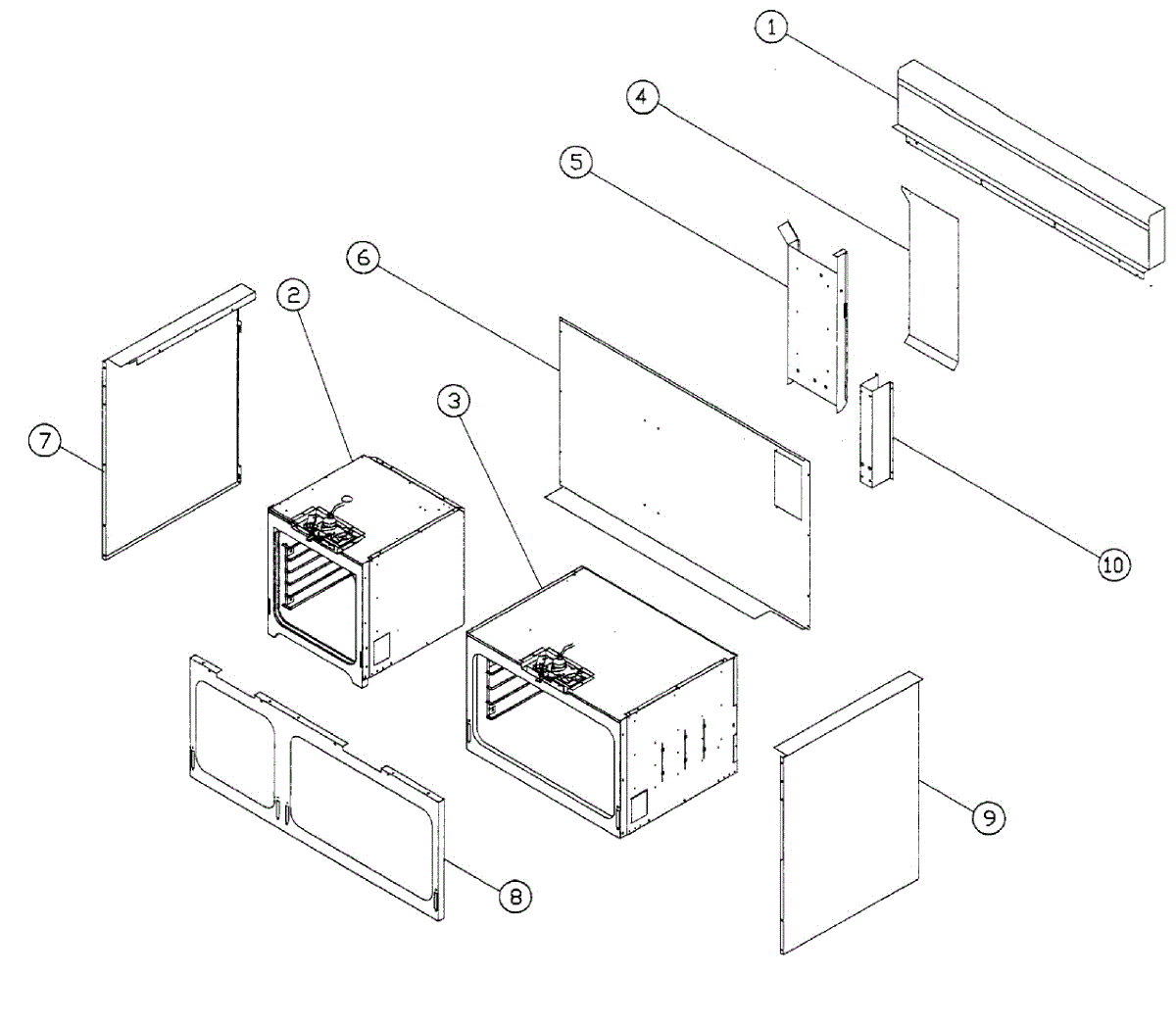 1
4
5
6
2
7
3
10
8
9