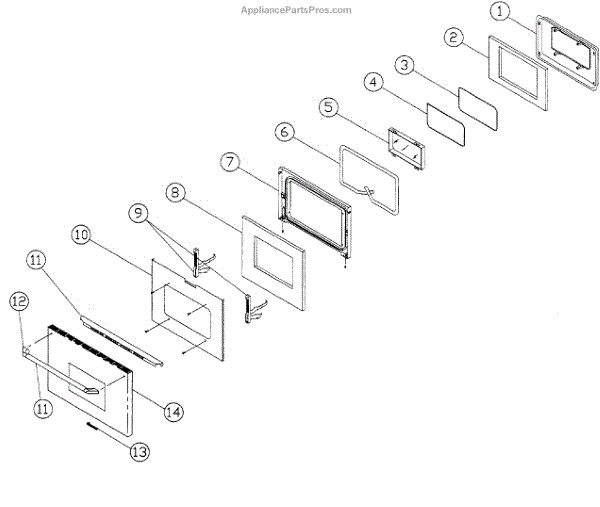 AppliancePartsPros.com

1
2
3
4
5
6
7
8
9
10
11
12
11
14
13