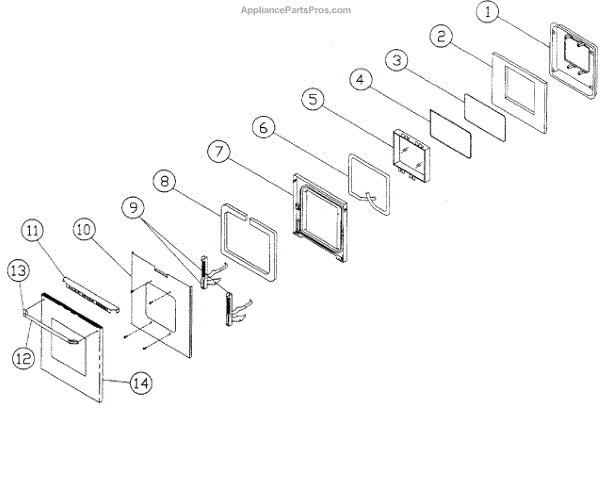 AppliancePartsPros.com

1
2
3
4
5
6
7
8
9
10
11
13
12
14