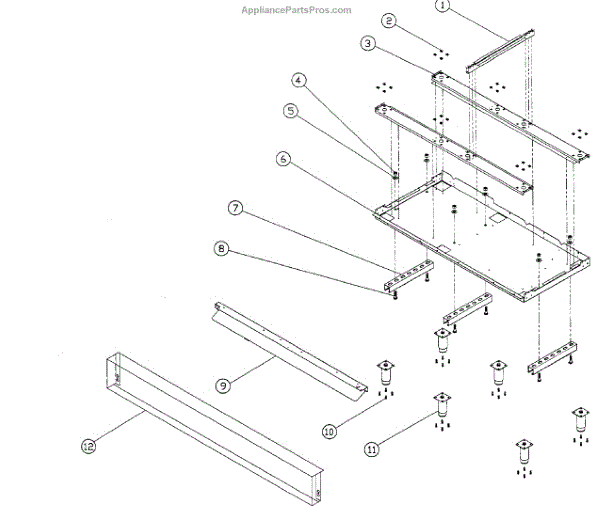 AppliancePartsPros.com

1
2
3
4
5
6
7
8
9
10
11
12