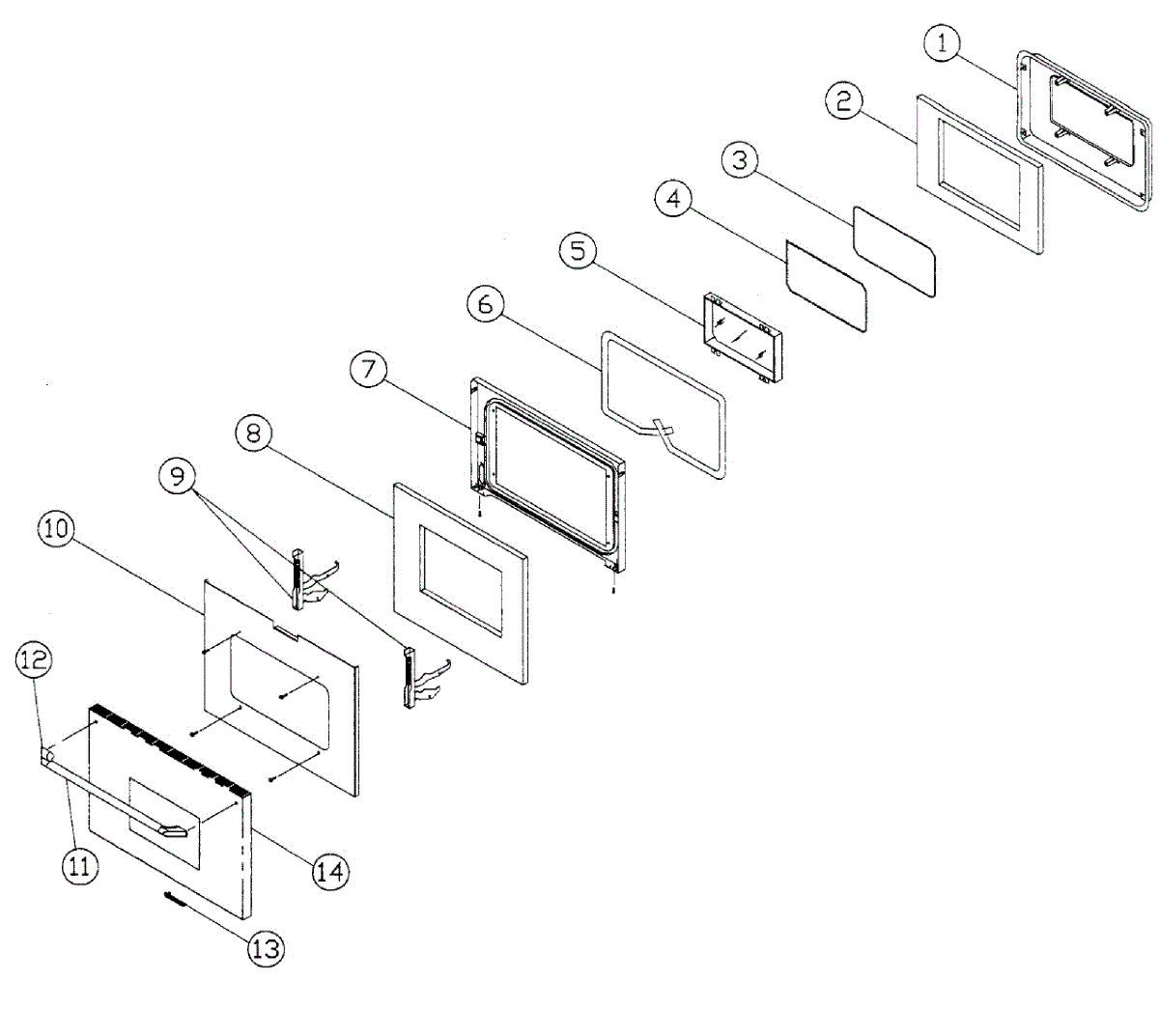 1
2
3
4
5
6
7
8
9
10
12
11
14
13