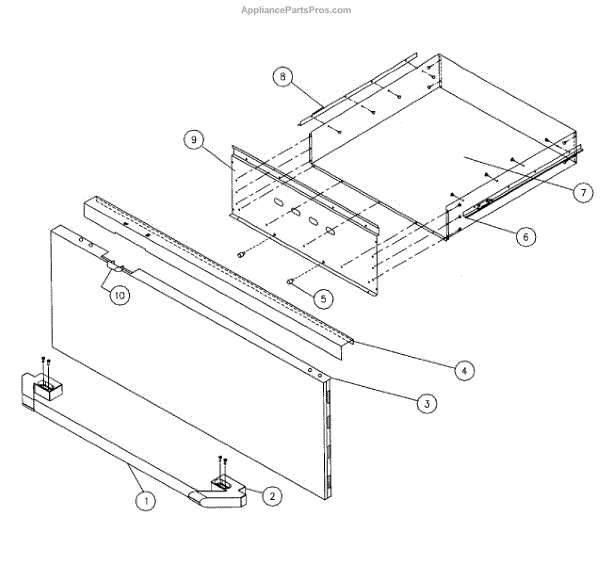 AppliancePartsPros.com

8
9
7
6
10
5
4
3
1
2