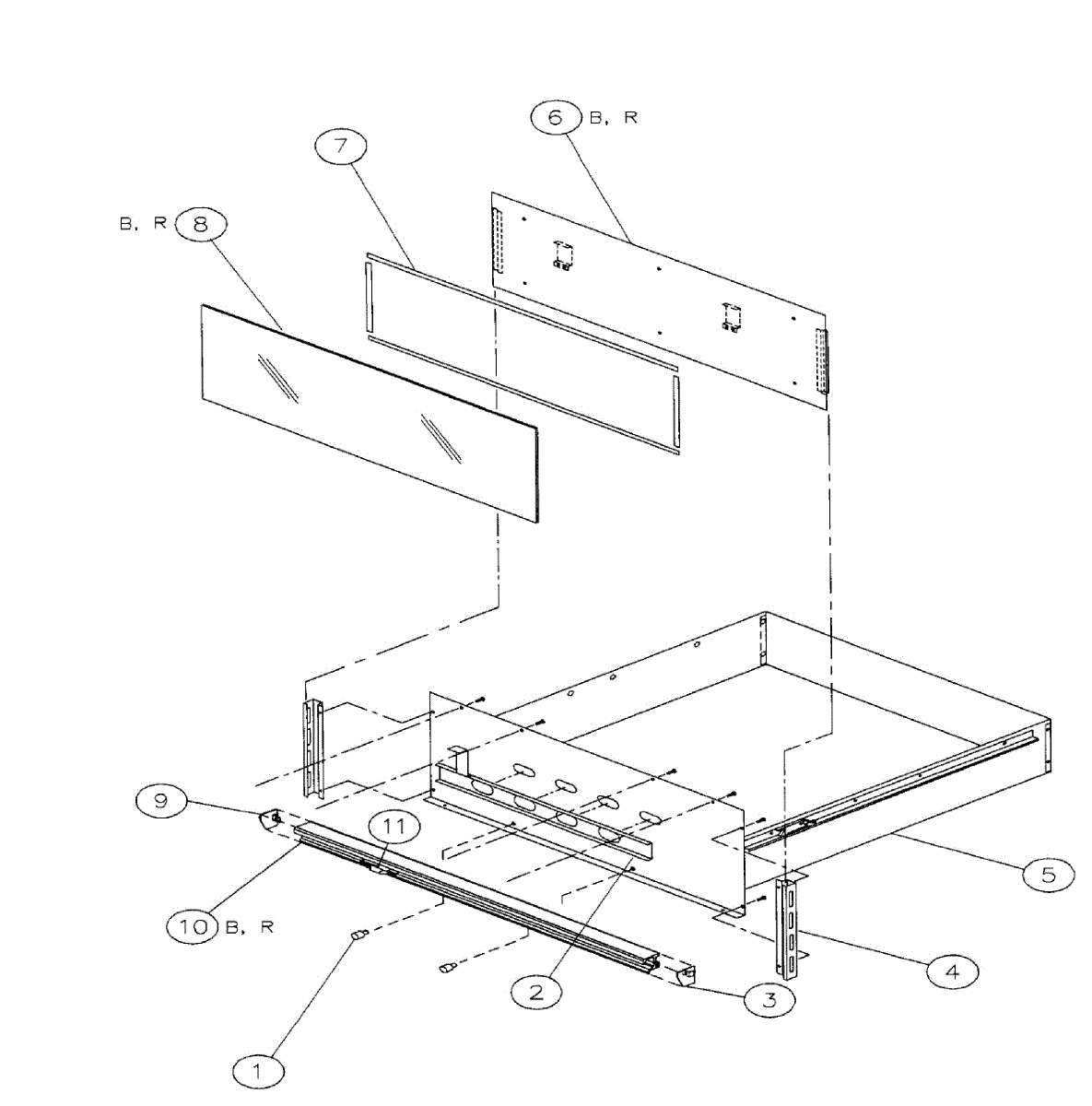 6 B, R

7

B, R 8

9

11

10 B, R

5

4

3

2

1