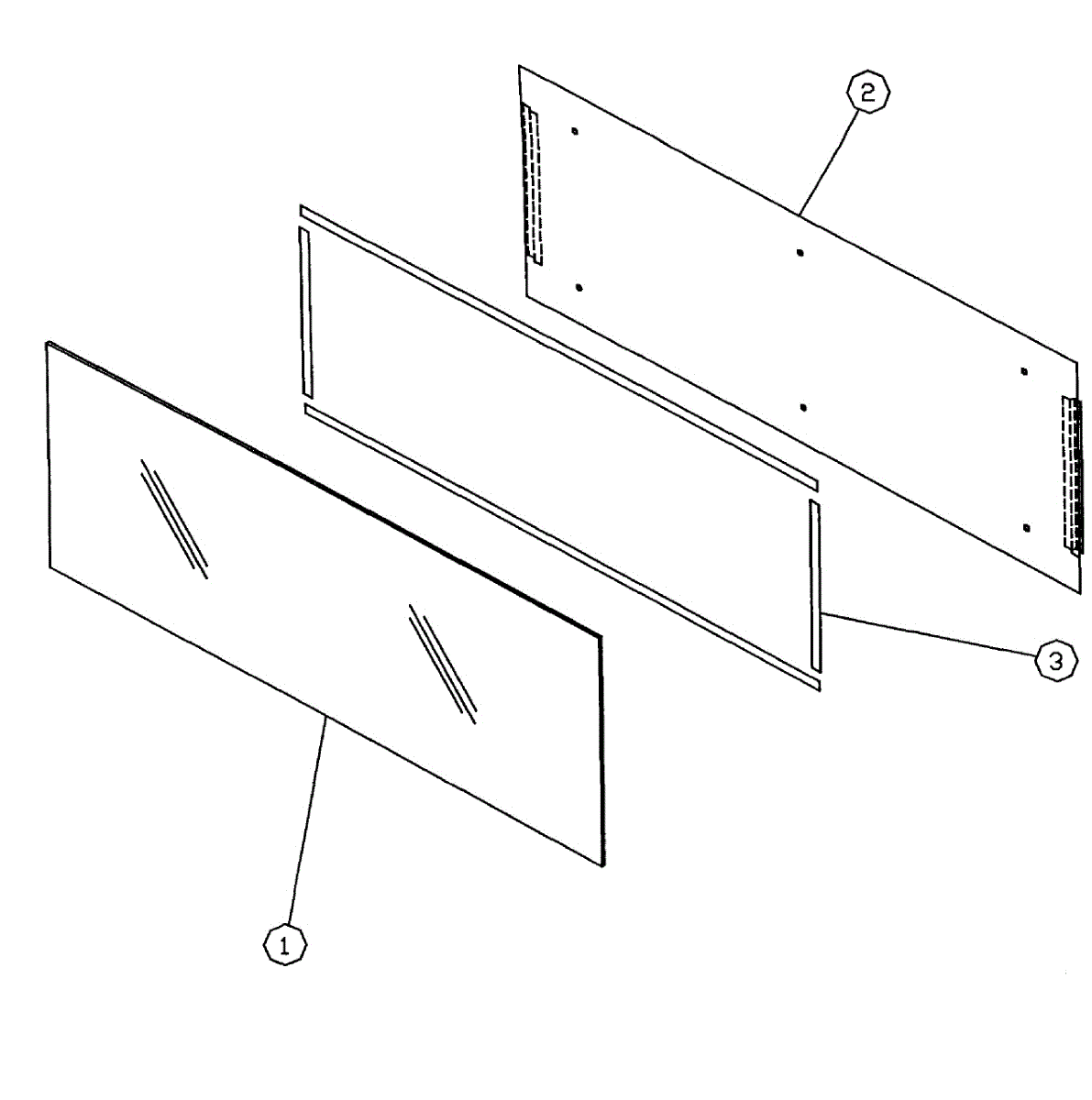 2

3

1