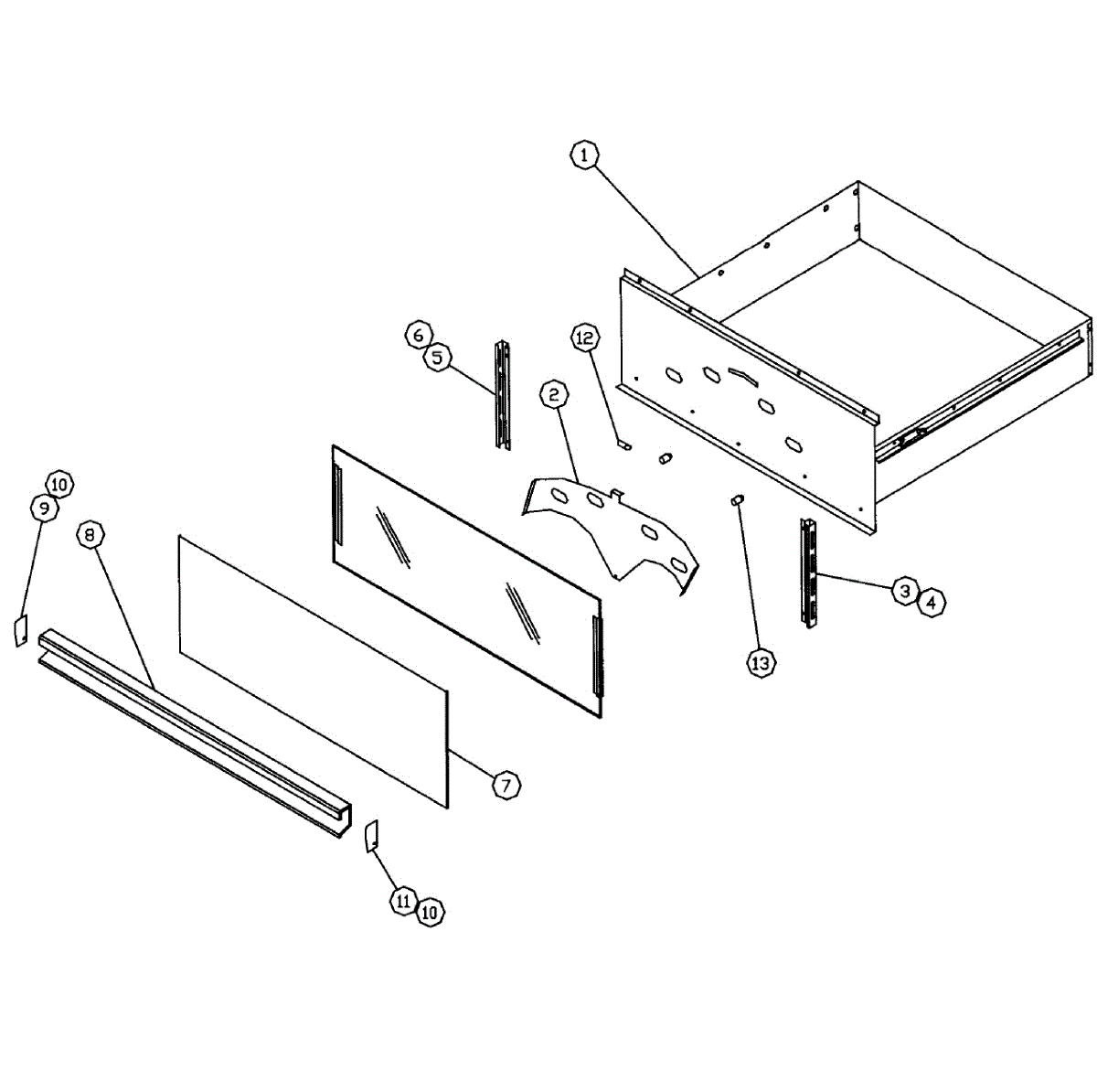 1
6
5
12
2
10
9
8
3
4
13
7
11
10