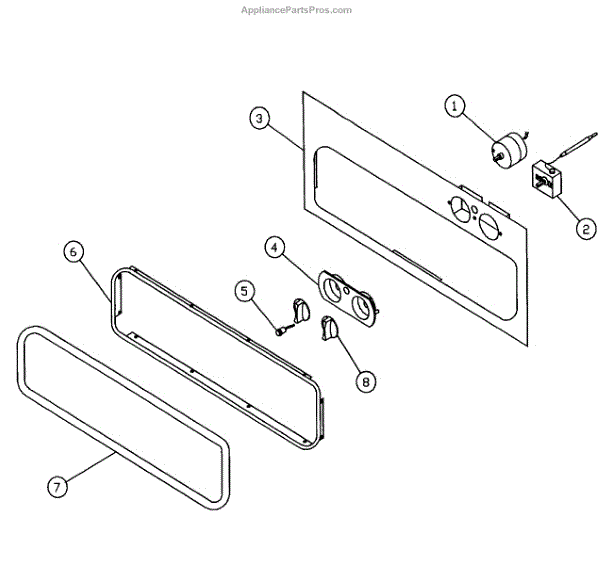 AppliancePartsPros.com

3

1

2

6

4

5

8

7