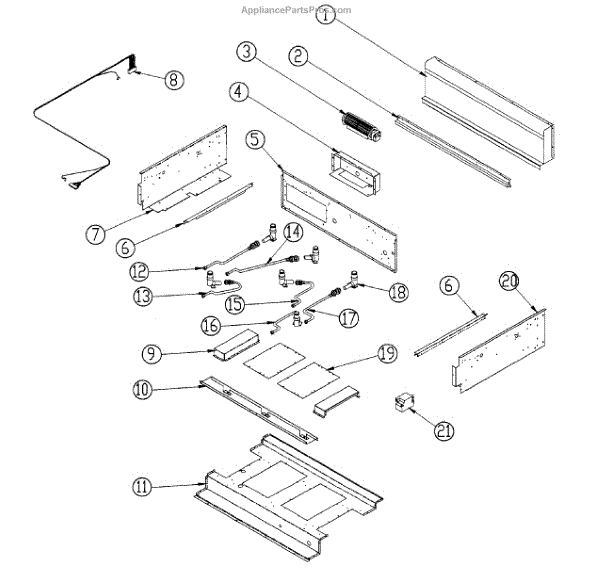 AppliancePartsPros.com

1
3
2
8
4
5
7
6
14
12
13
15
18
6
20
16
17
9
19
10
21
11