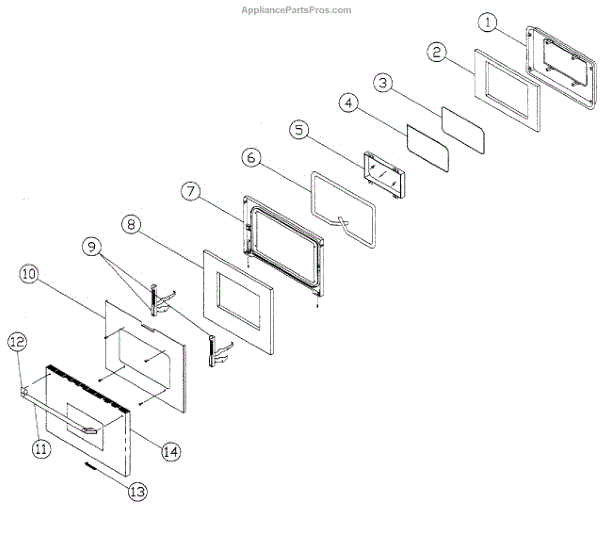 AppliancePartsPros.com

1
2
3
4
5
6
7
8
9
10
12
11
14
13