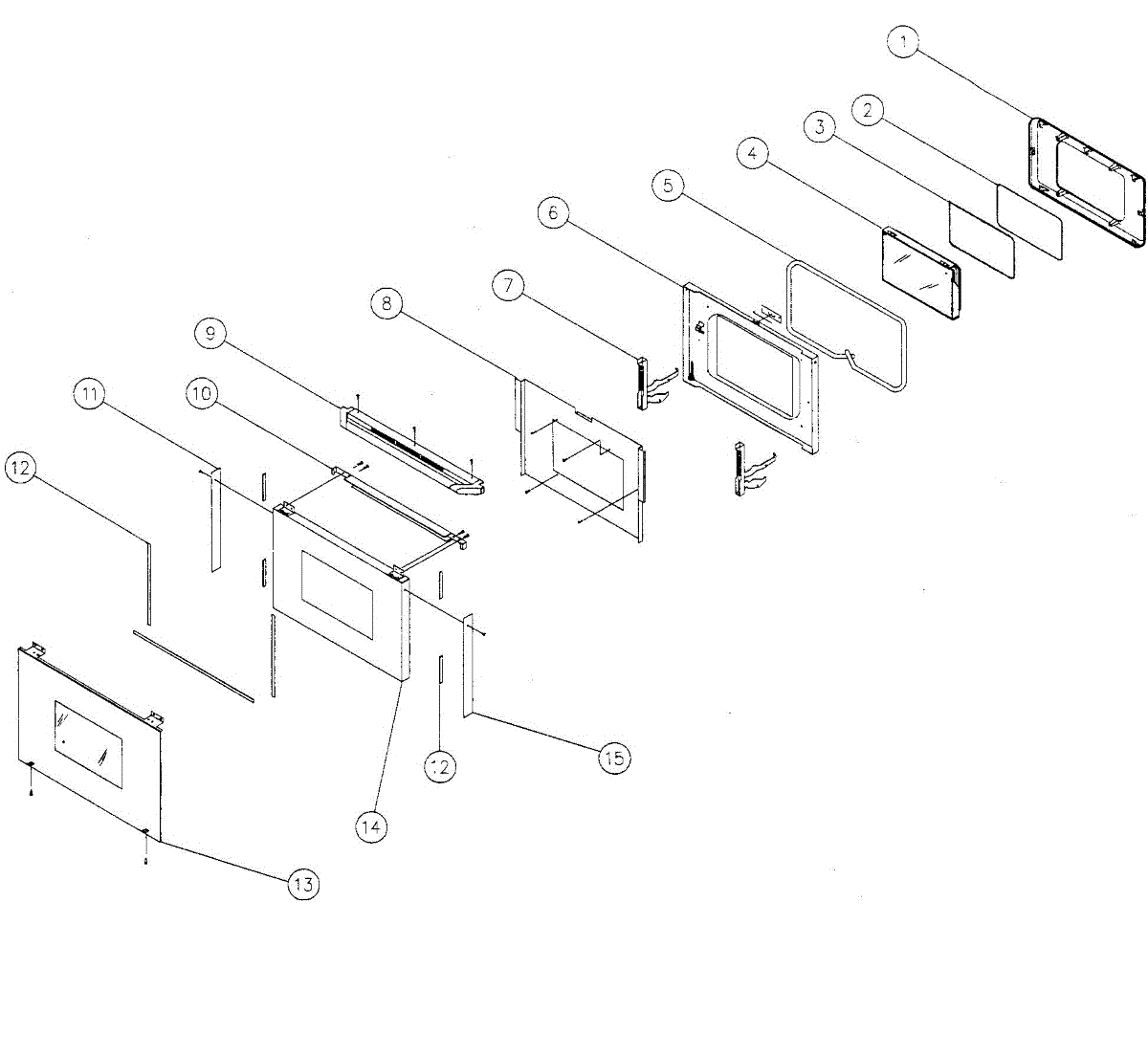 1
2
3
4
5
6
7
8
9
11
10
12
12
15
14
13