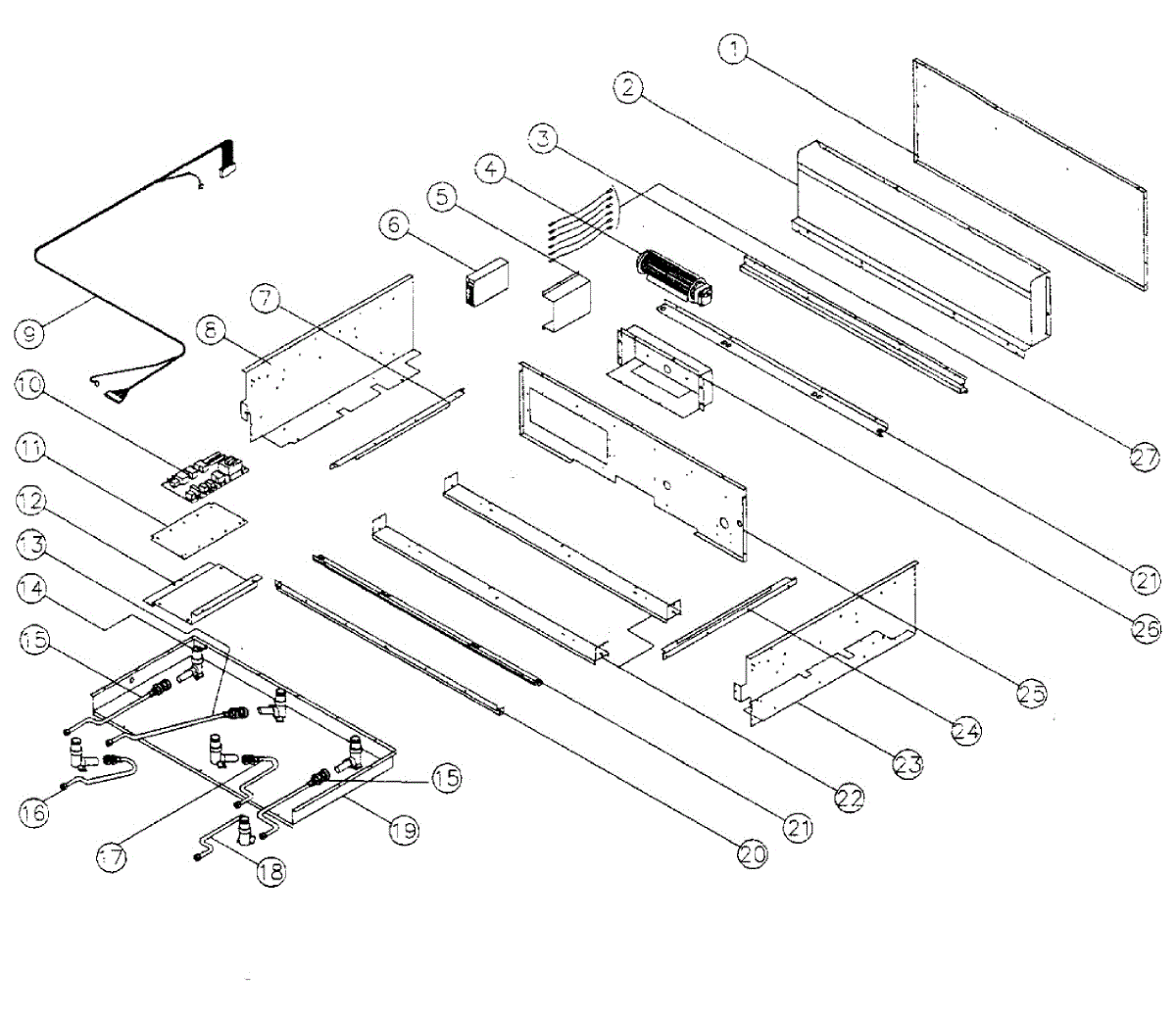 1
2
3
4
5
6
7
8
9
10
11
12
13
14
15
16
17
18
15
19
20
21
22
23
24
25
26
21
27