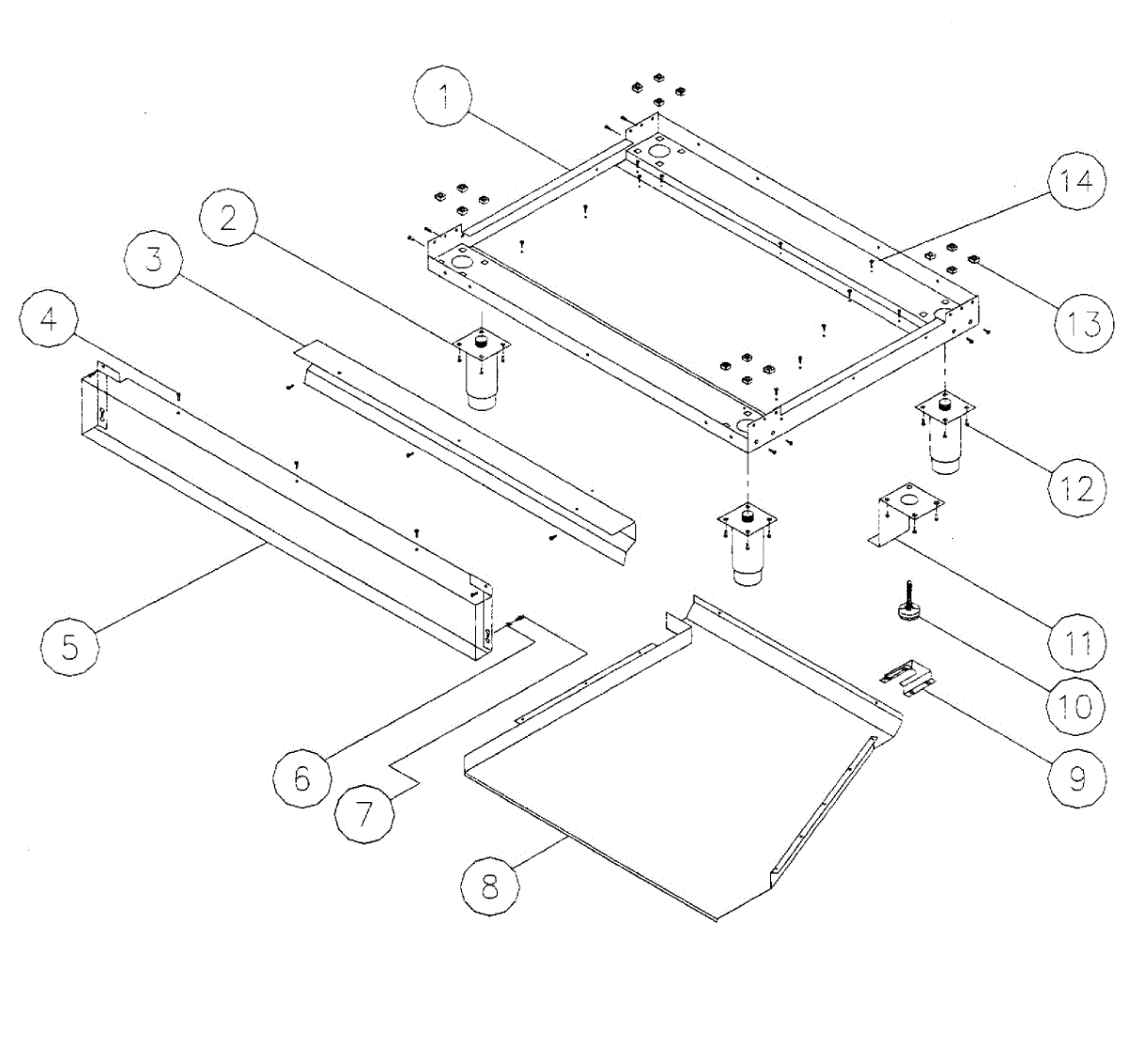 1
14
2
3
4
13
12
5
11
10
9
6
7
8