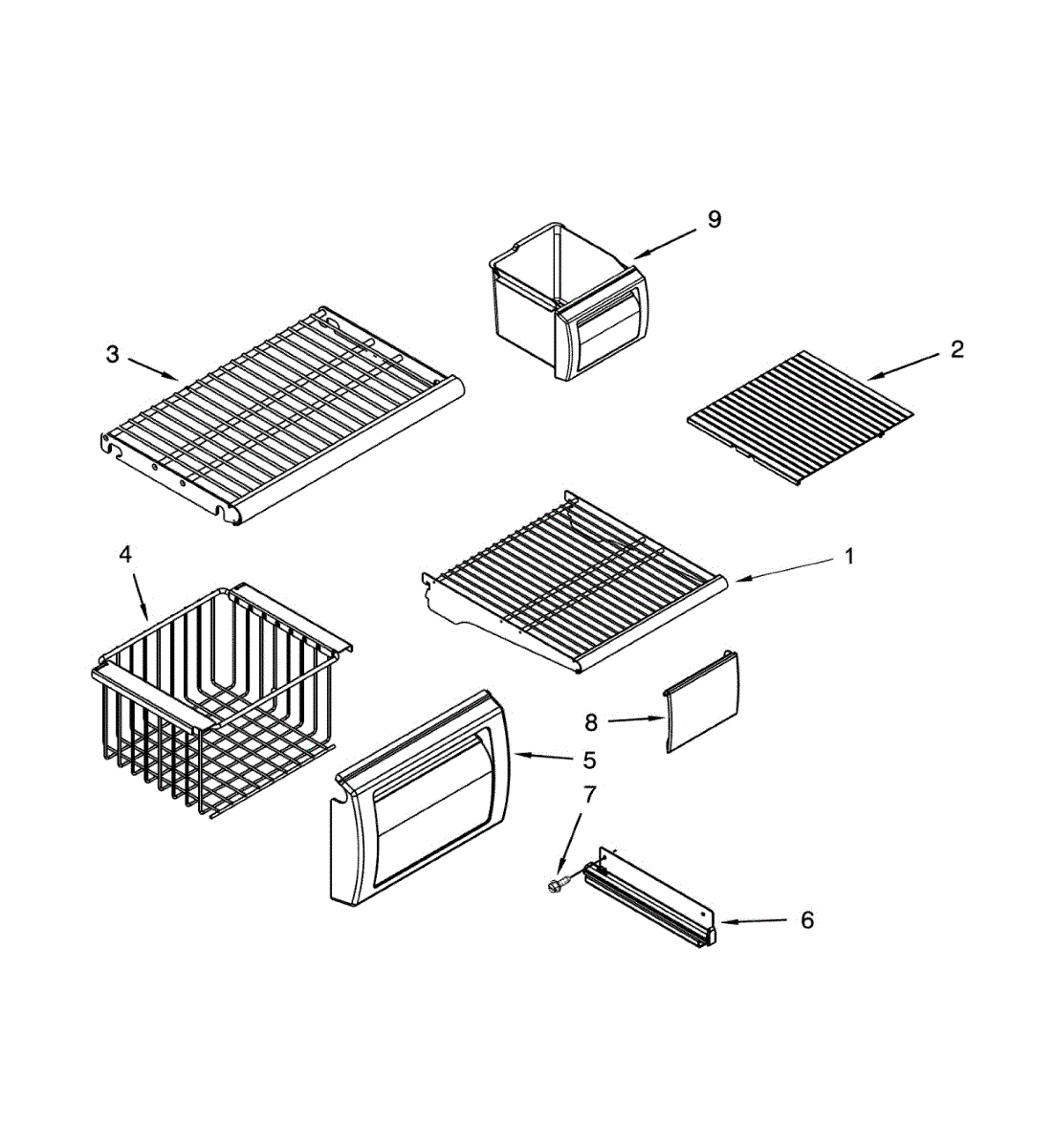 9
3
2
4
1
8
5
7
6