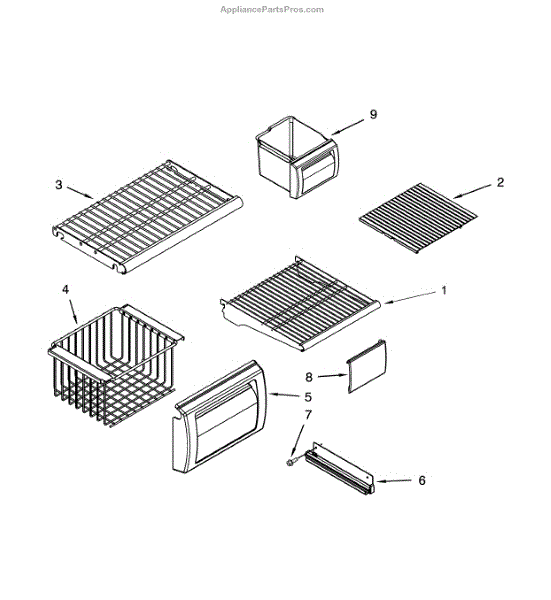 AppliancePartsPros.com

9

3

2

4

1

8

5

7

6