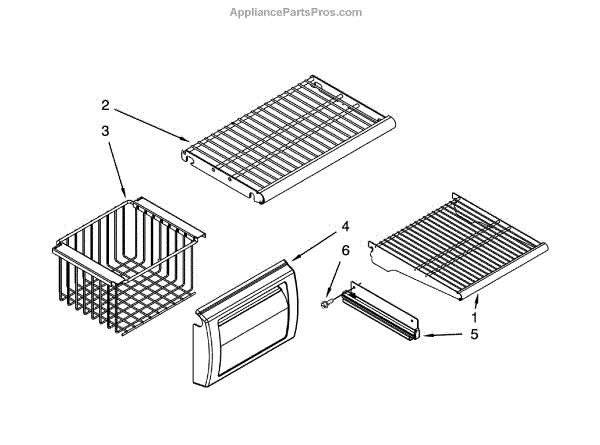 AppliancePartsPros.com

2
3
4
6
1
5