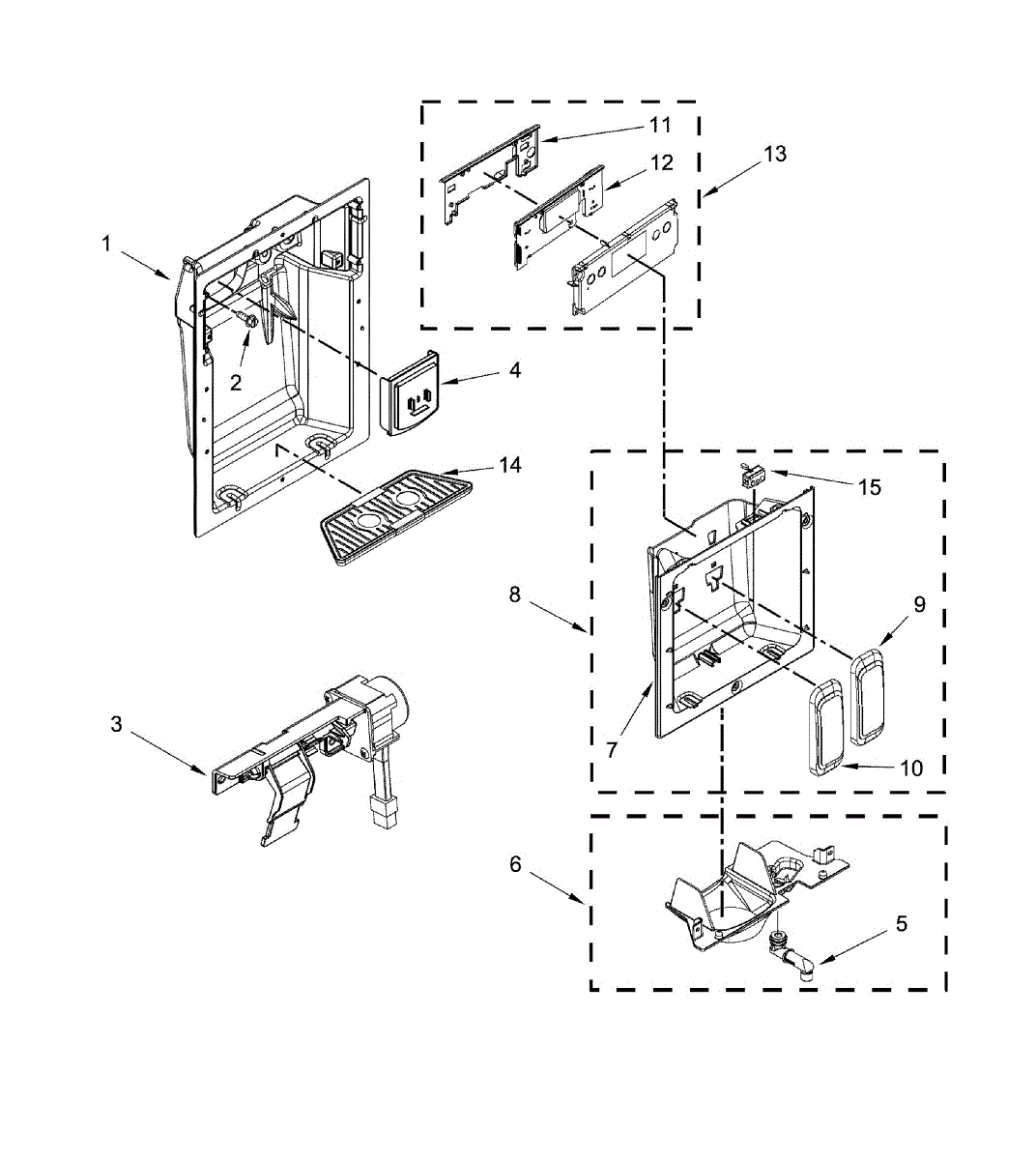 11
12
13
1
2
4
14
15
8
9
7
10
3
6
5