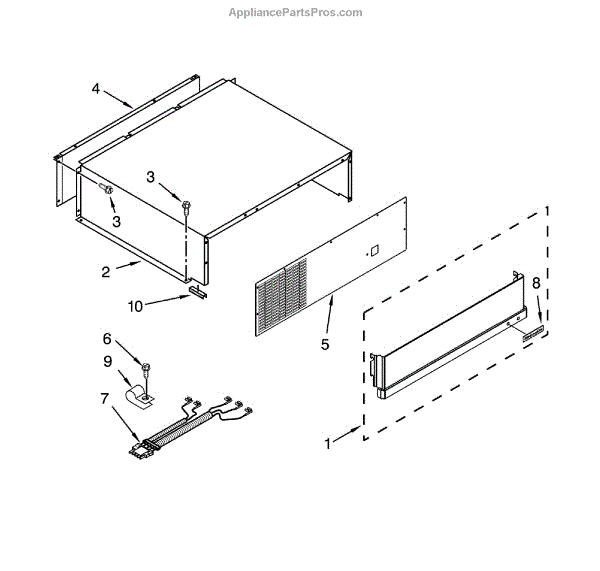 AppliancePartsPros.com

4

3

3

2

10

5

8

6

9

7

1