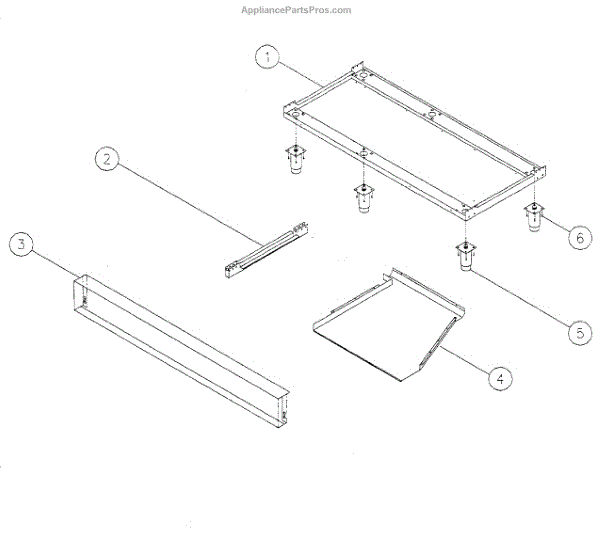 AppliancePartsPros.com

1

2

3

6

5

4