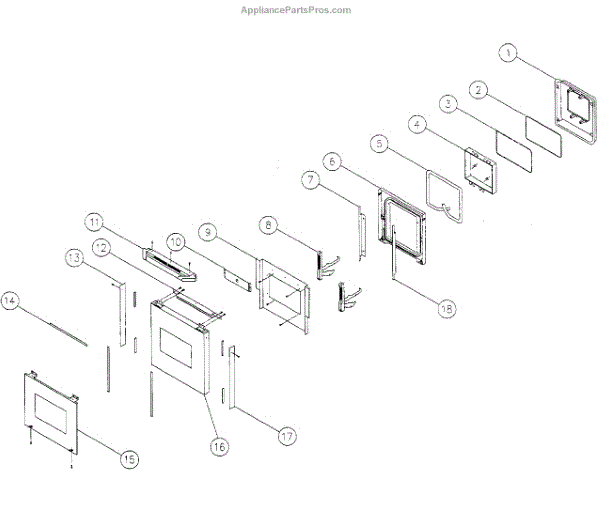 AppliancePartsPros.com

1
2
3
4
5
6
7
8
9
10
11
12
13
14
15
16
17
18