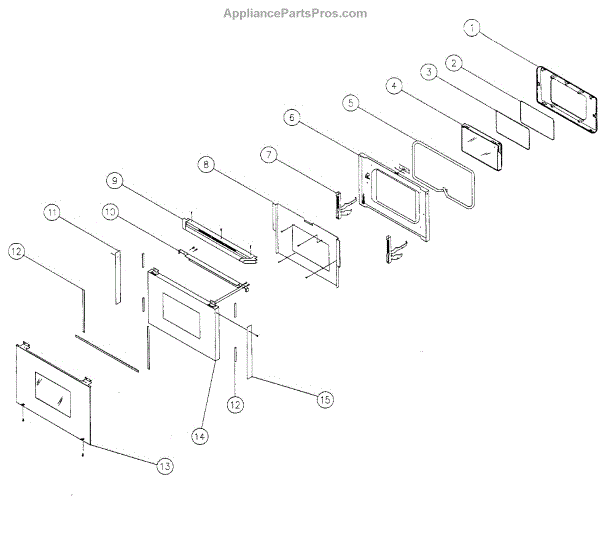 AppliancePartsPros.com

1
2
3
4
5
6
7
8
9
10
11
12
12
13
14
15