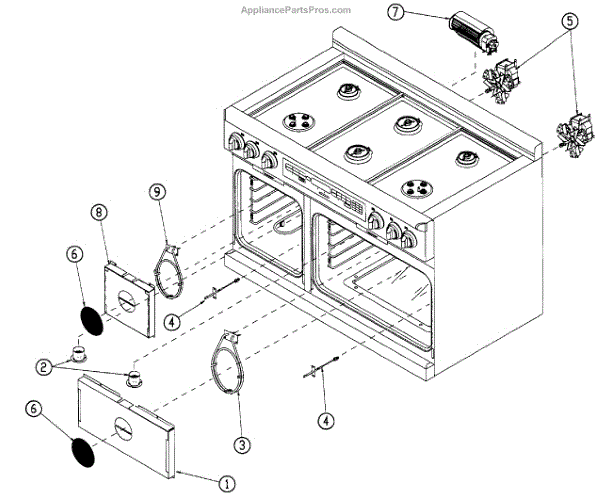 AppliancePartsPros.com

7

5

9

8

6

4

2

3

4

6

1