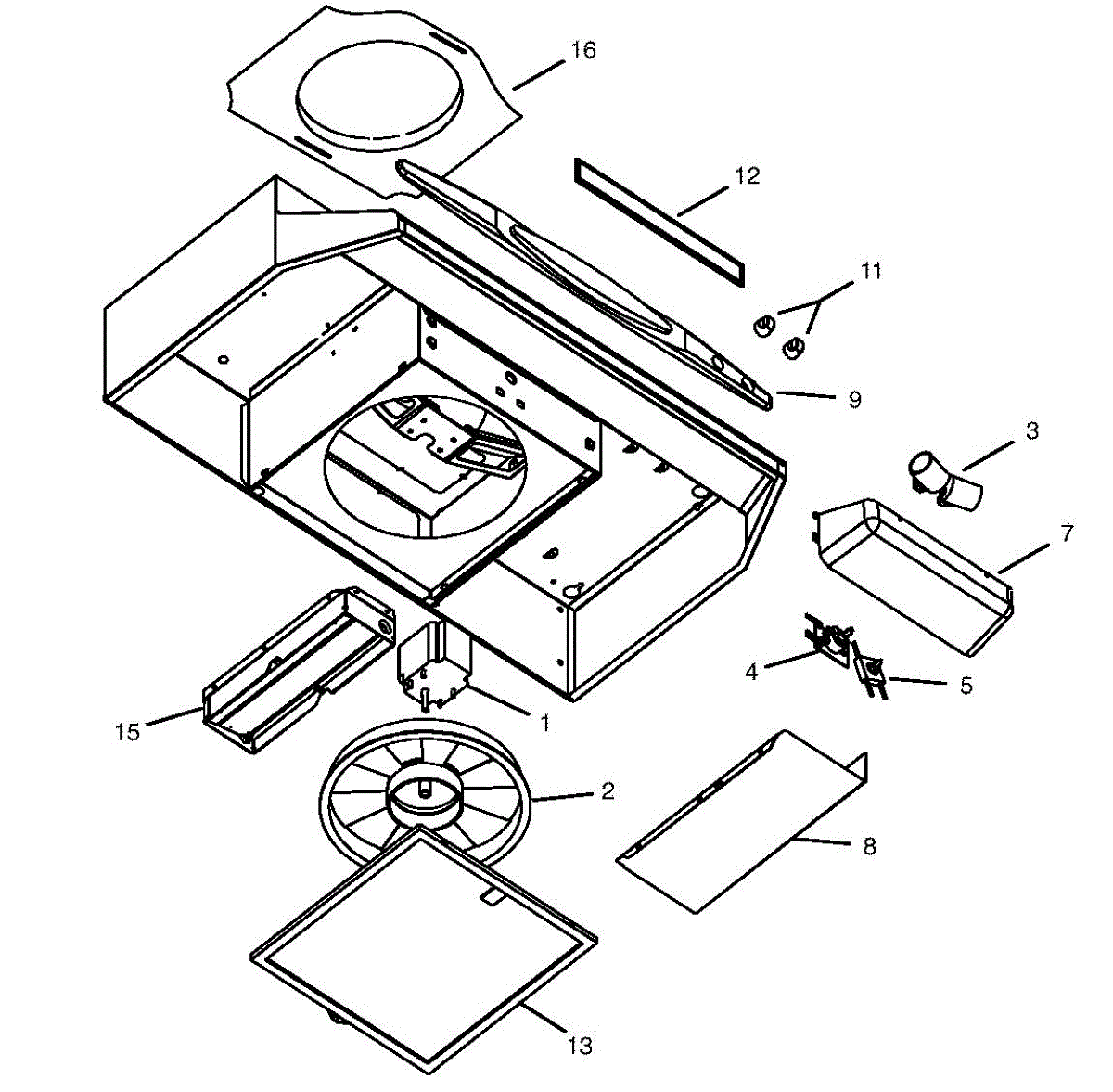 16
12
11
9
3
7
4
5
15
1
2
8
13