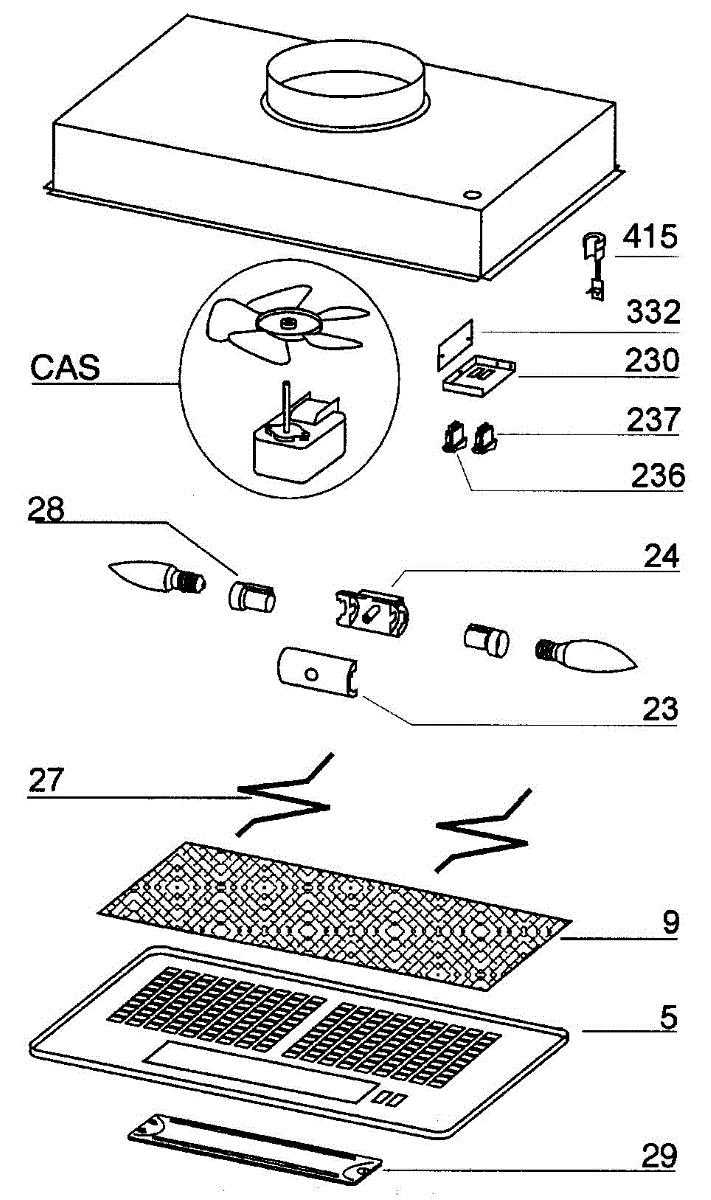 415
332
CAS
230
237
236
28
24
23
27
9
5
29