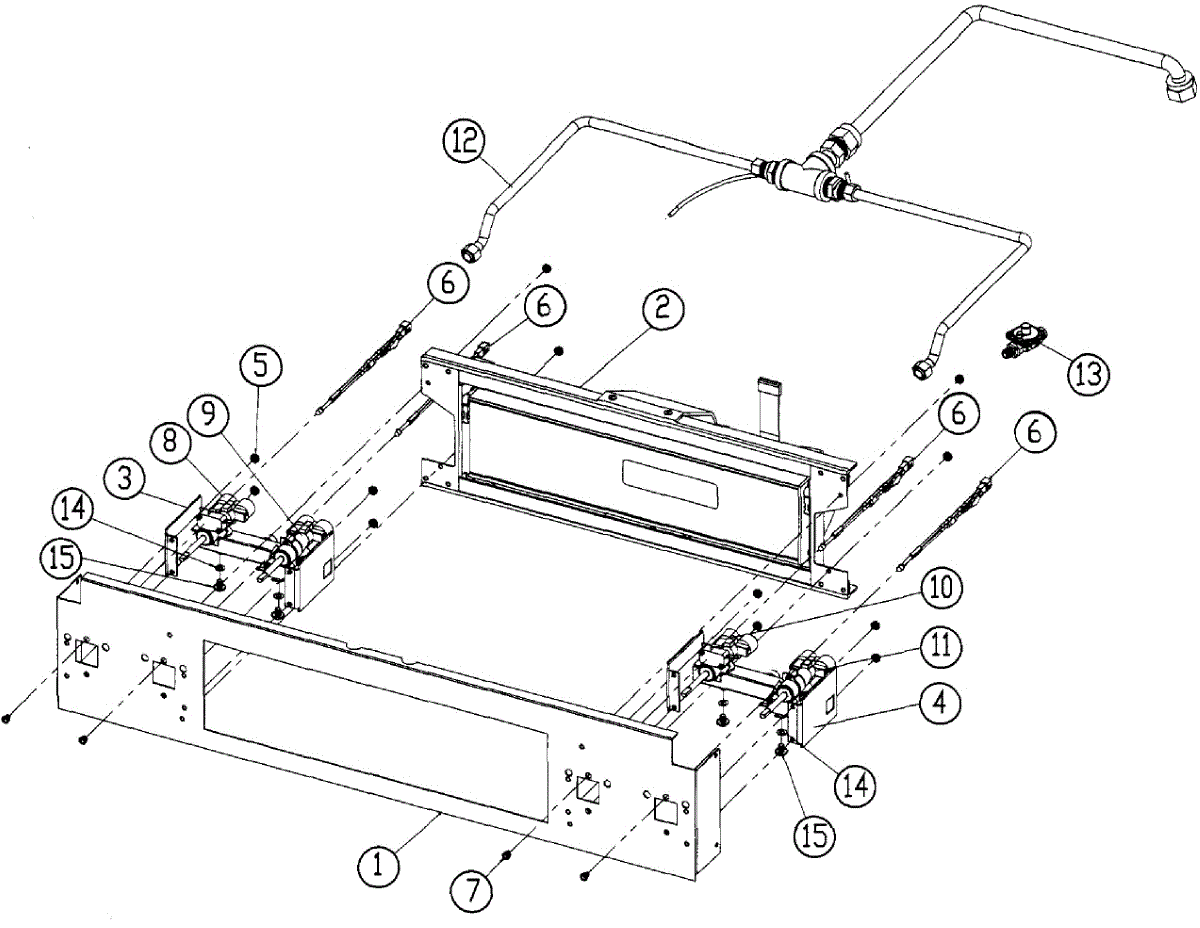 12
6
6
2
13
5
9
8
3
6
6
14
15
10
11
4
14
15
1
7