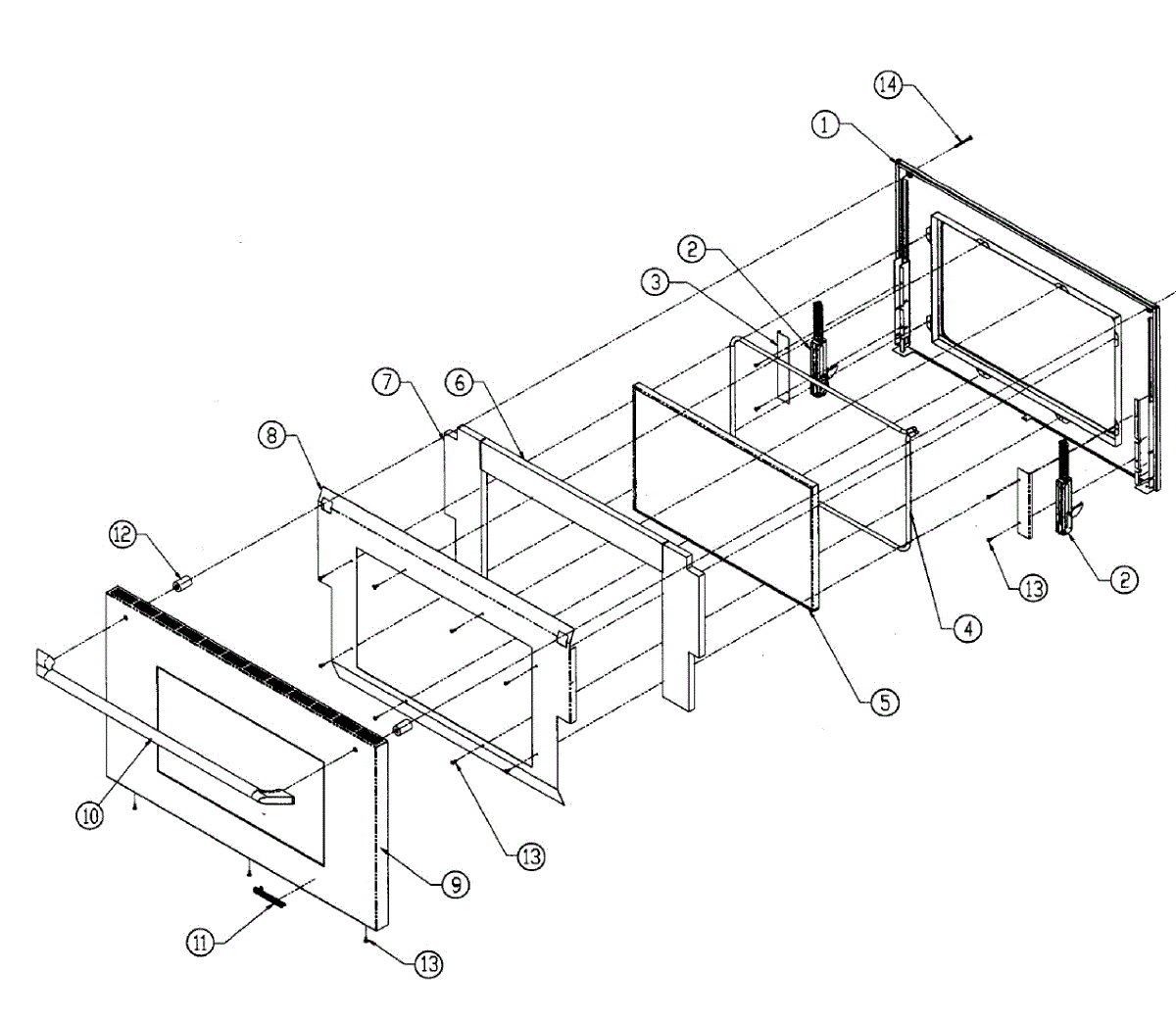 14
1
2
3
7
6
8
12
13
2
4
5
10
13
9
11
13