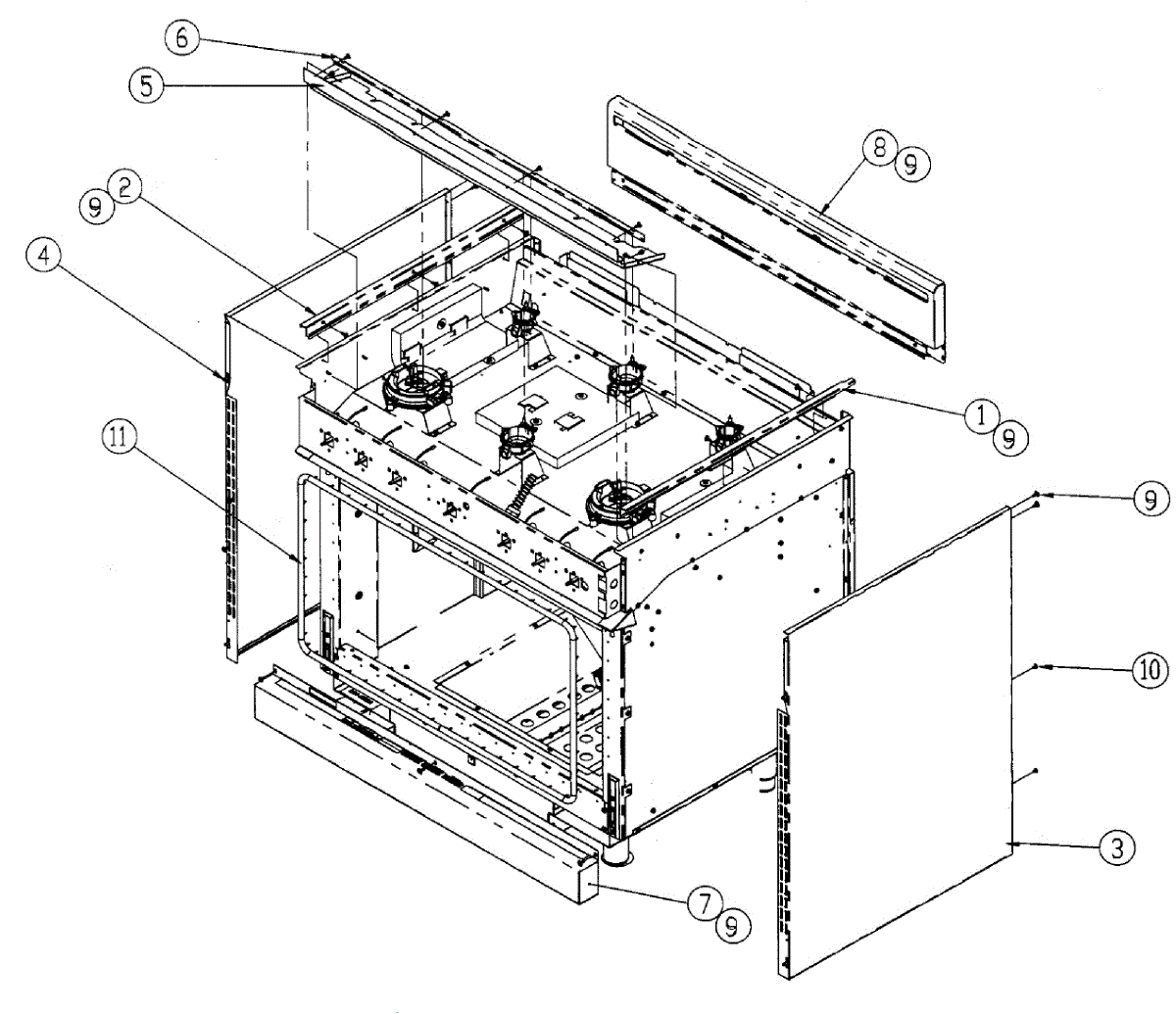 6
5
8
9
9
2
4
1
9
11
9
10
3
7
9