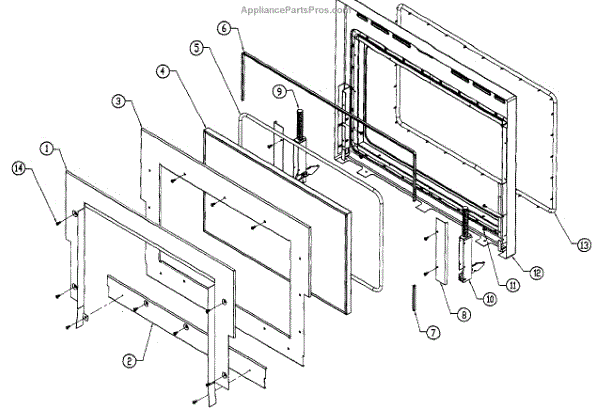 AppliancePartsPros.com

6
5
4
9
3
1
14
13
12
11
10
8
7
2