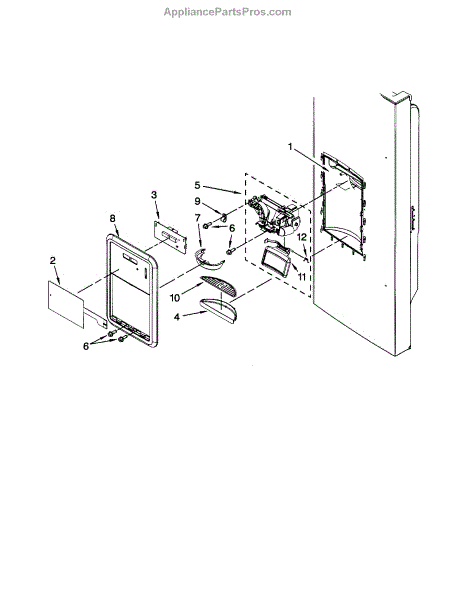 AppliancePartsPros.com

1
5
3
9
8
7
6
12
2
11
10
4
6