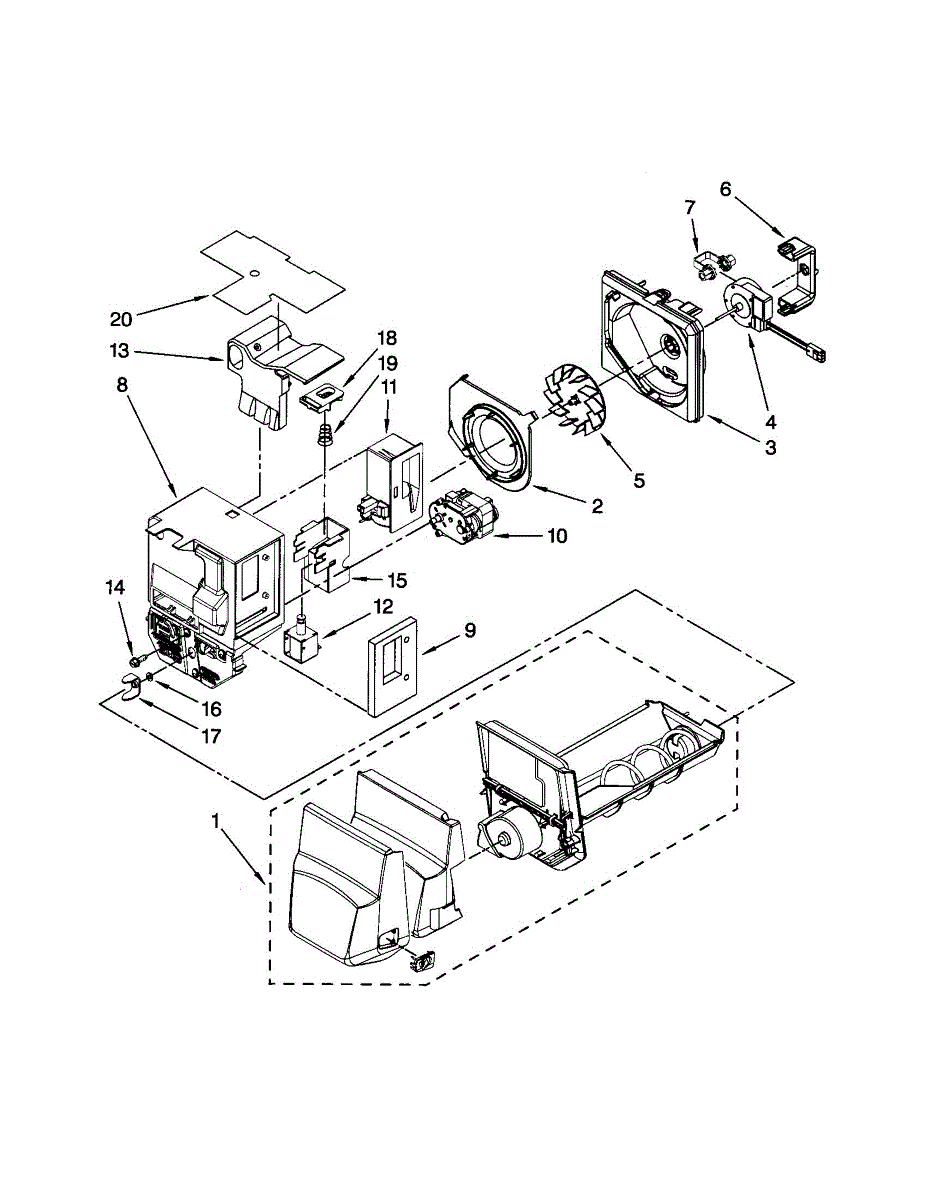 6
7
20
13
18
19
11
8
4
3
5
2
10
15
14
12
9
16
17
1