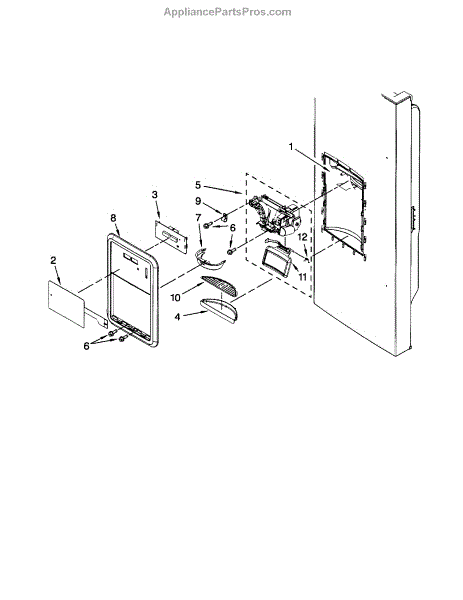 AppliancePartsPros.com

1
5
3
9
8
7
6
12
2
11
10
4
6